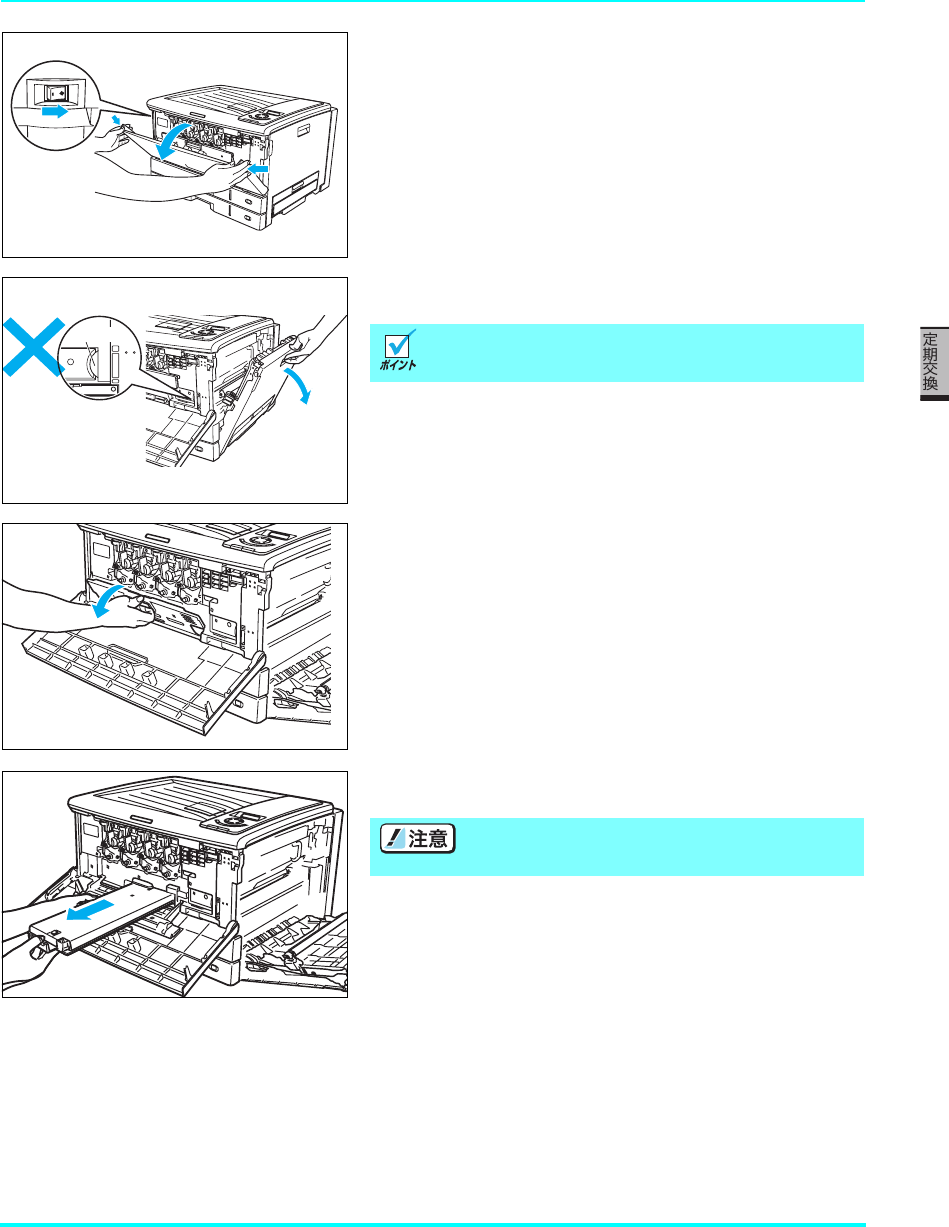 ポイント

注意

定期交換