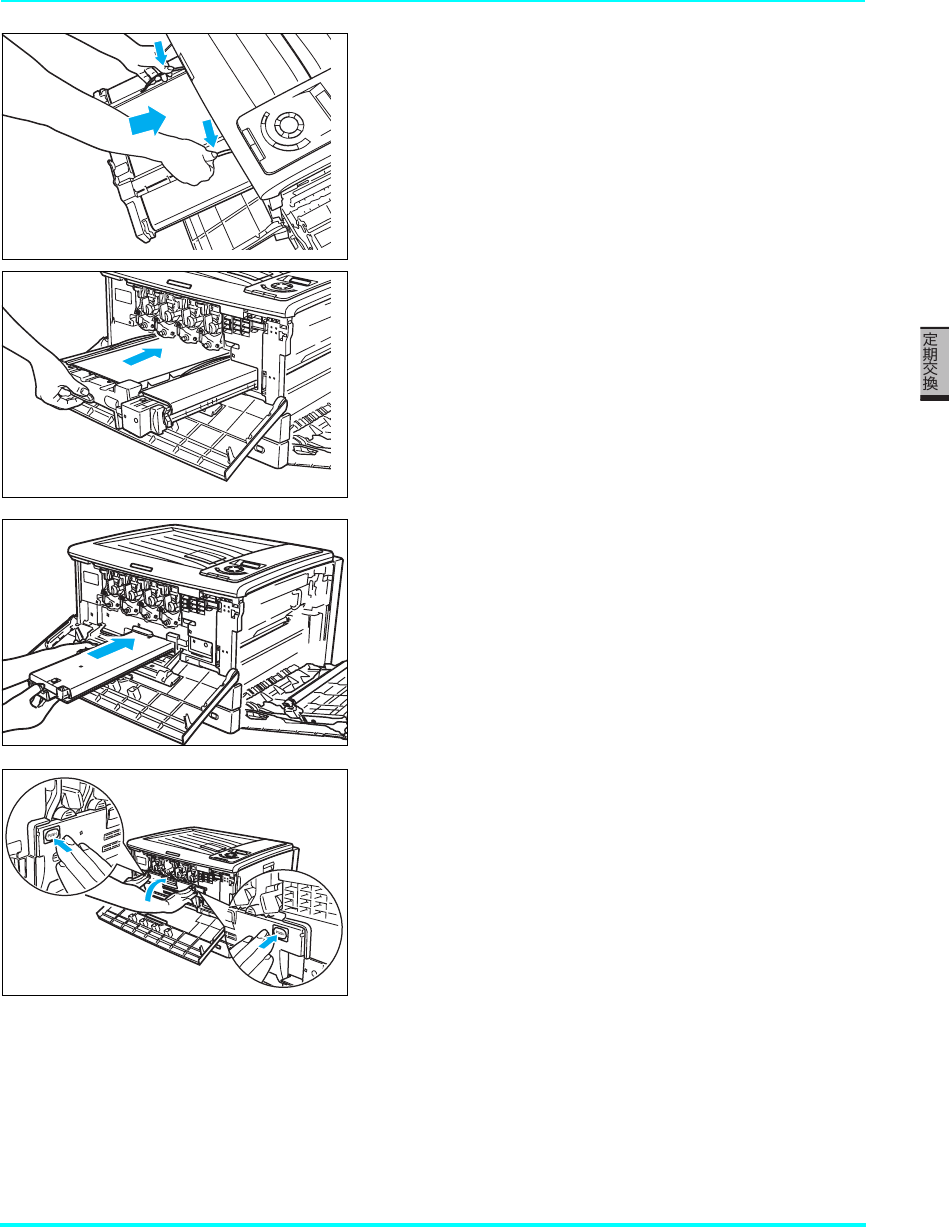 定期交換