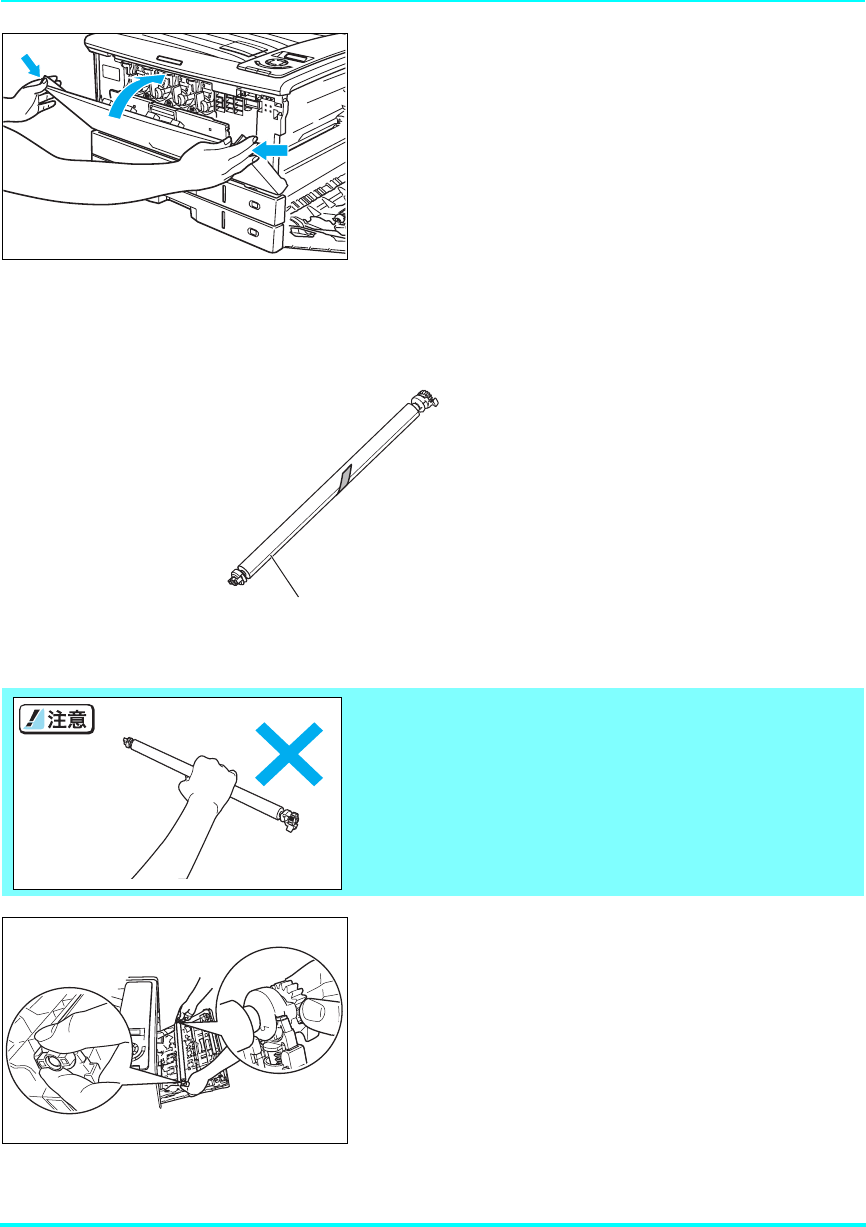 注意