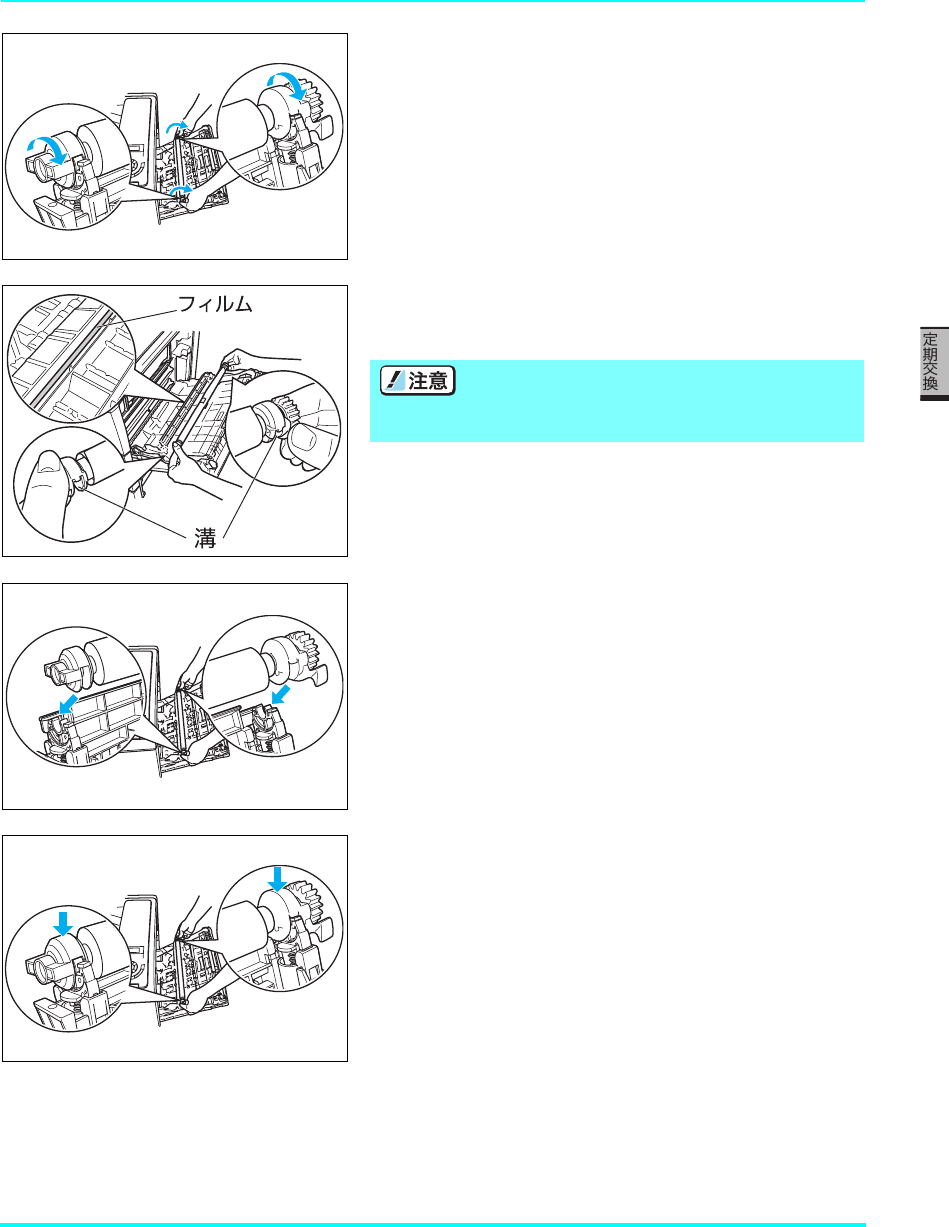 フィルム

溝

注意

定期交換