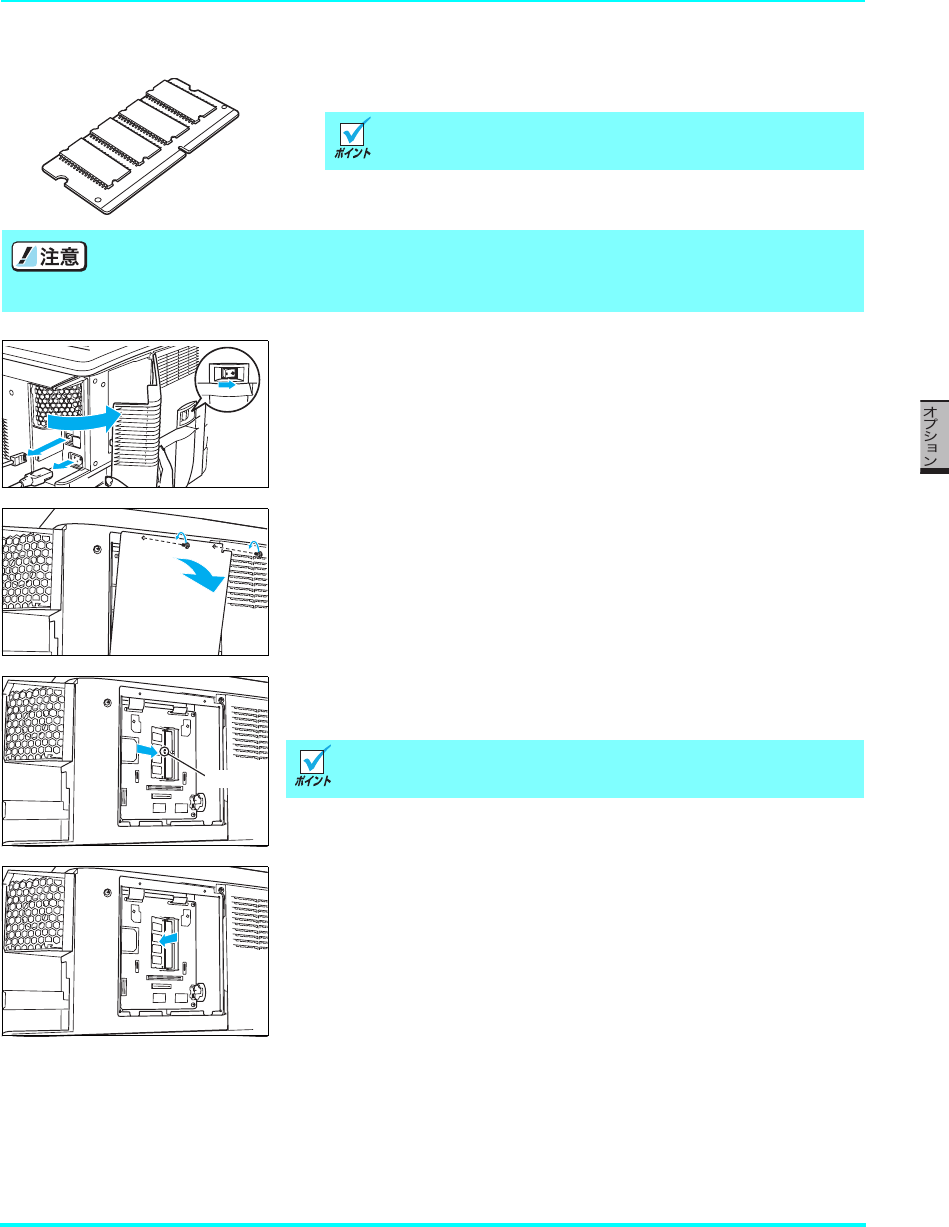 ポイント

注意

オプション

ポイント