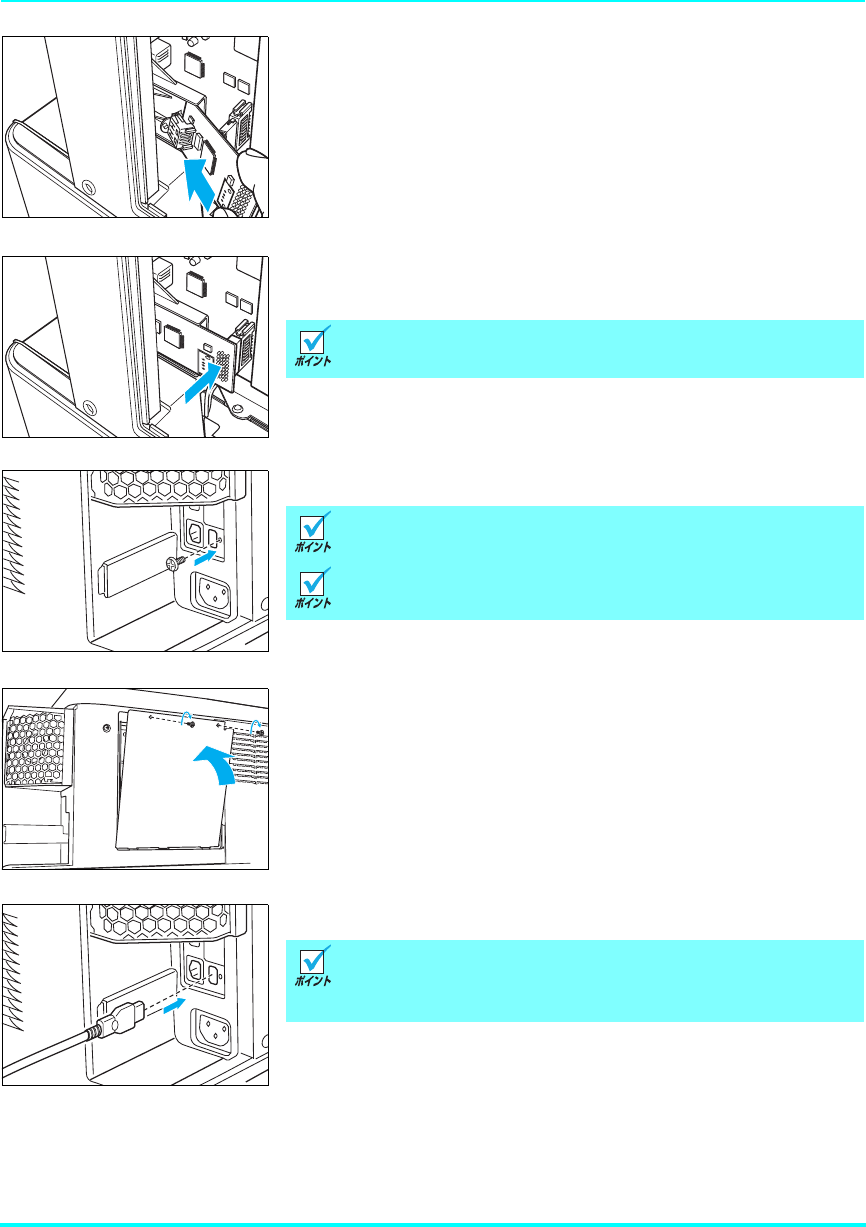 ポイント

ポイント

ポイント

ポイント