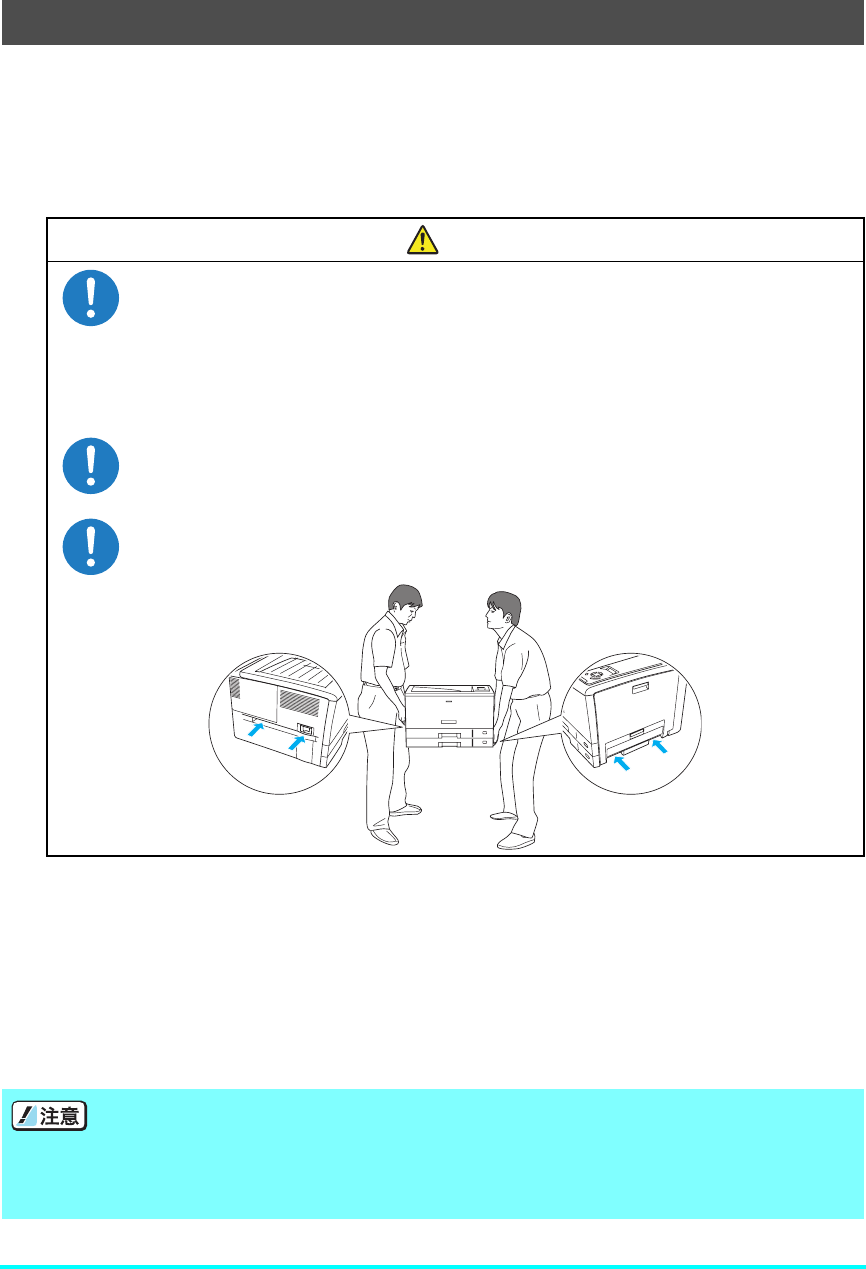 注意