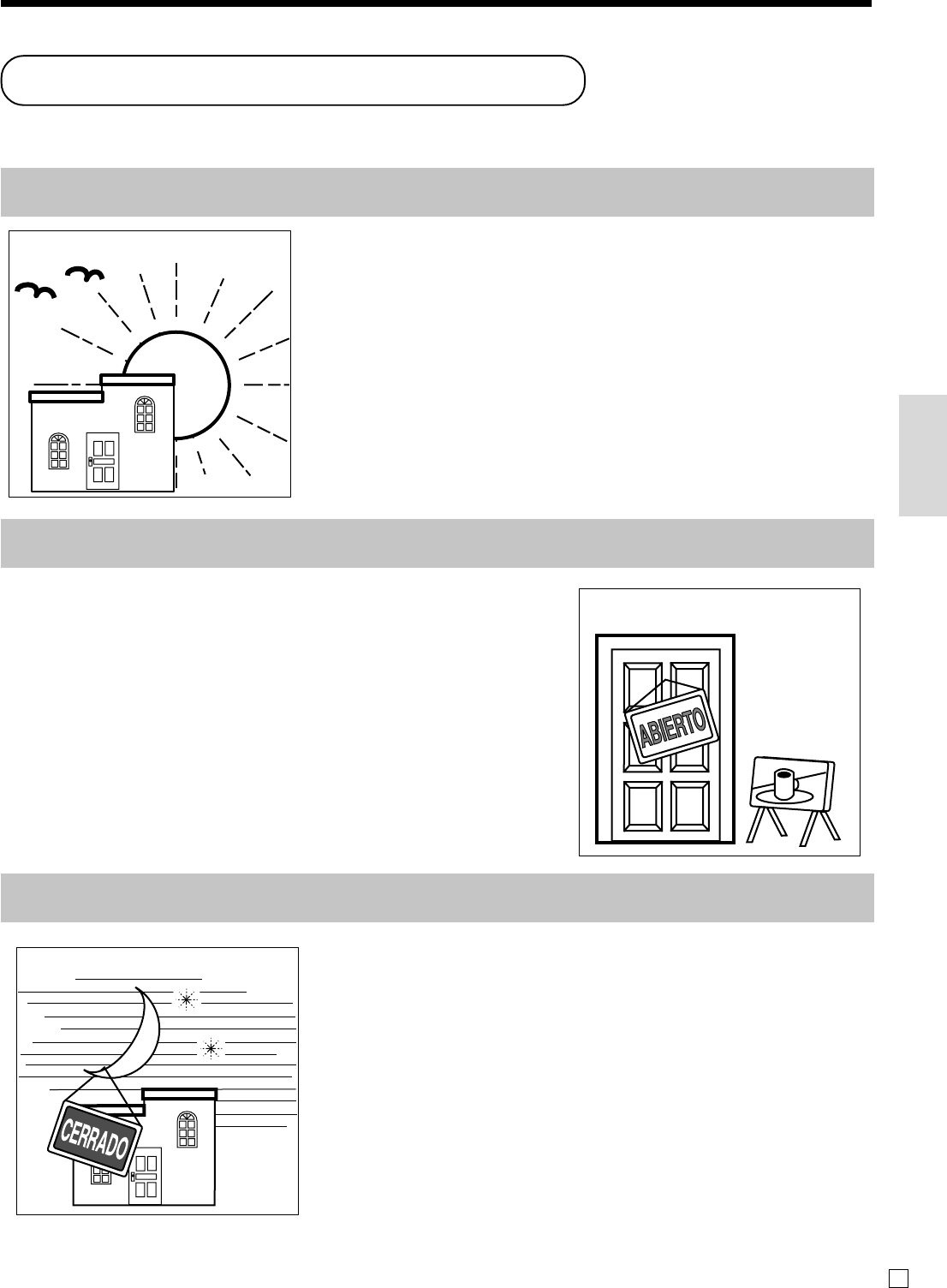 ABIERTO

CERRADO