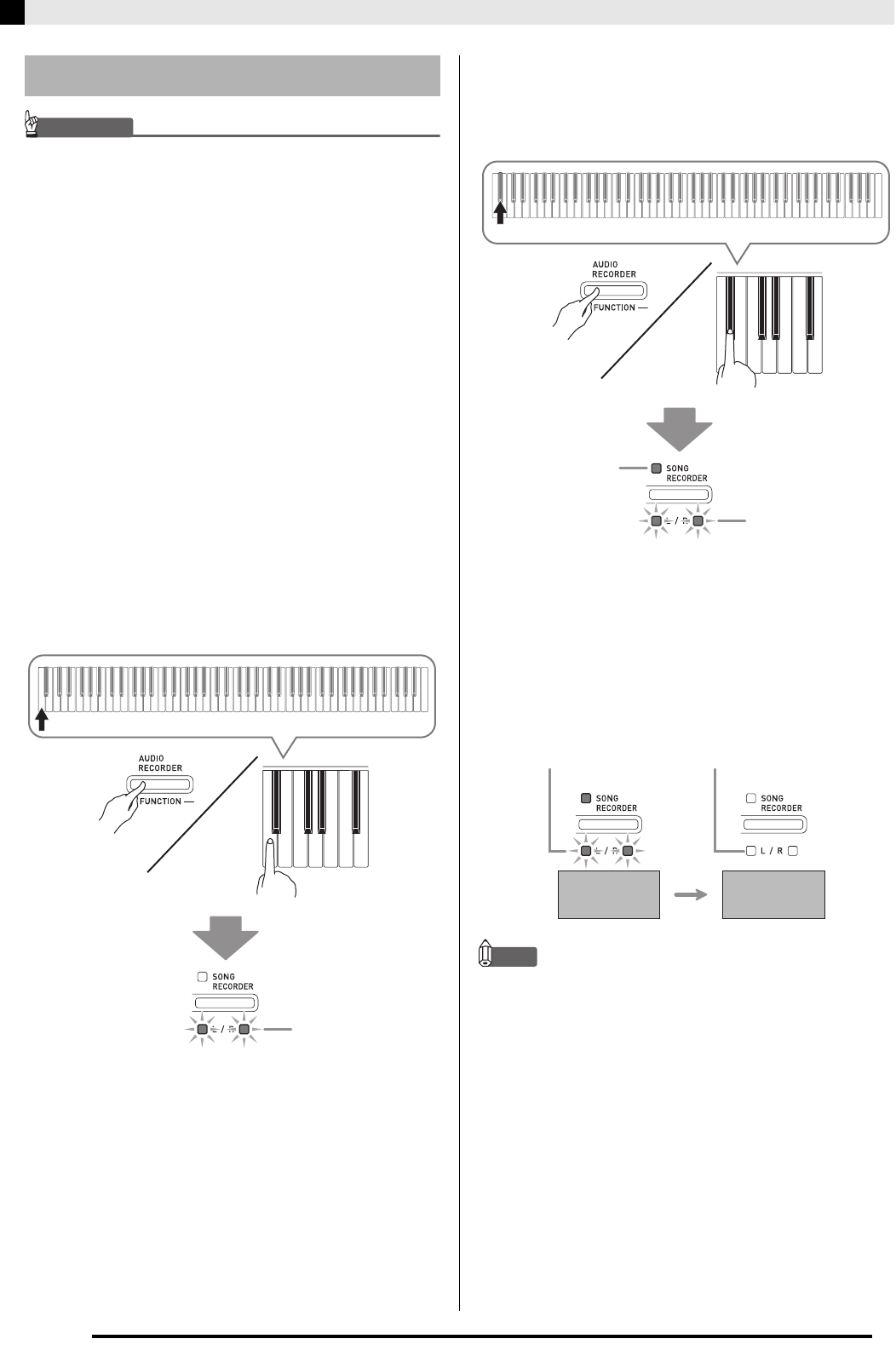 AUDIO RECORDER
FUNCTION

SONG RECORDER

AUDIO RECORDER
FUNCTION

SONG RECORDER

SONG RECORDER

SONG RECORDER
L / R