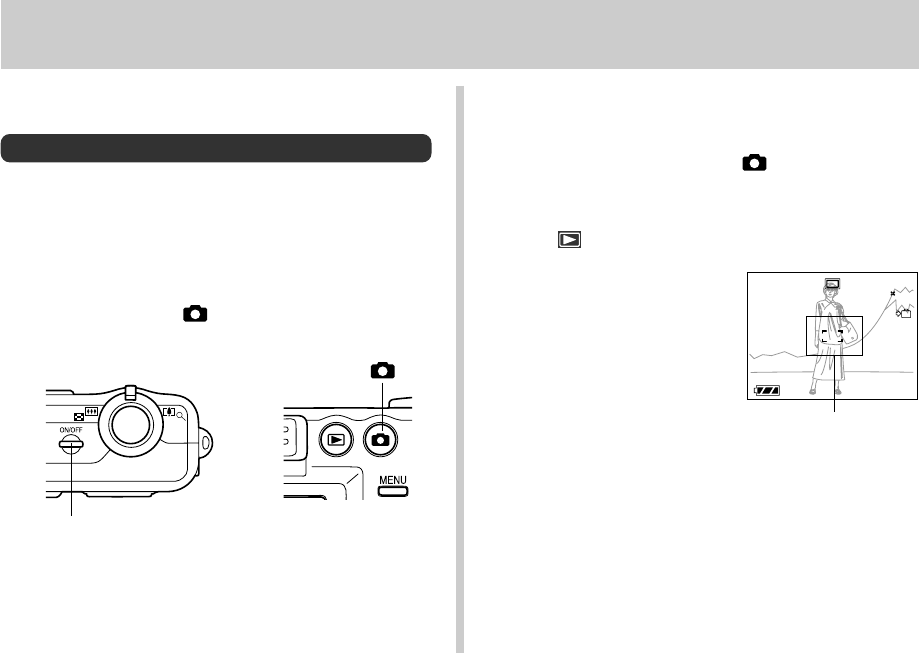 ON/OFF

MENU