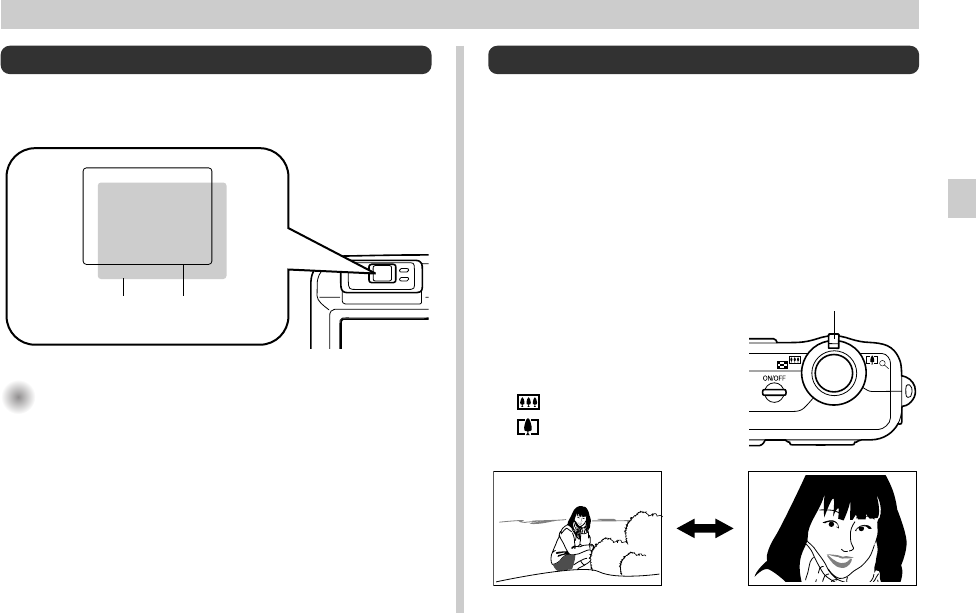 ON/OFF