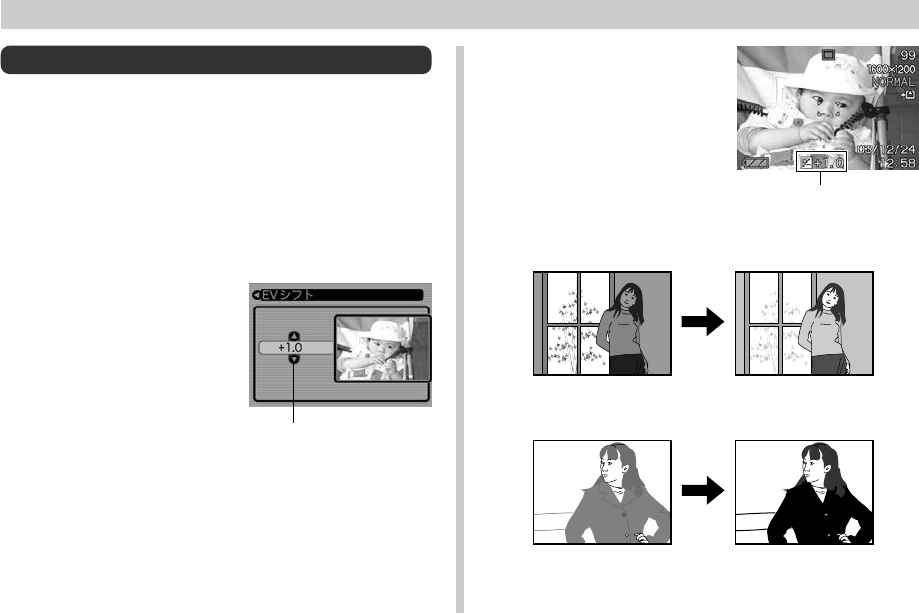 EVシフト

+1.0

99
1600×1200
NORMAL
03/12/24
12:58
+1.0