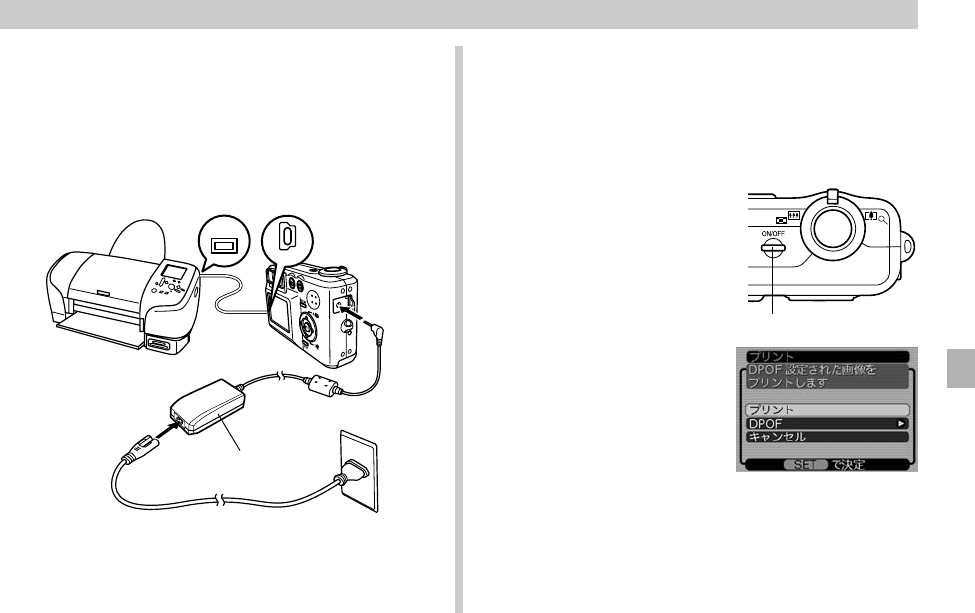 ON/OFF

プリント
DPOF 設定された画像を
プリントします
プリント
DPOF
キャンセル
SET で決定