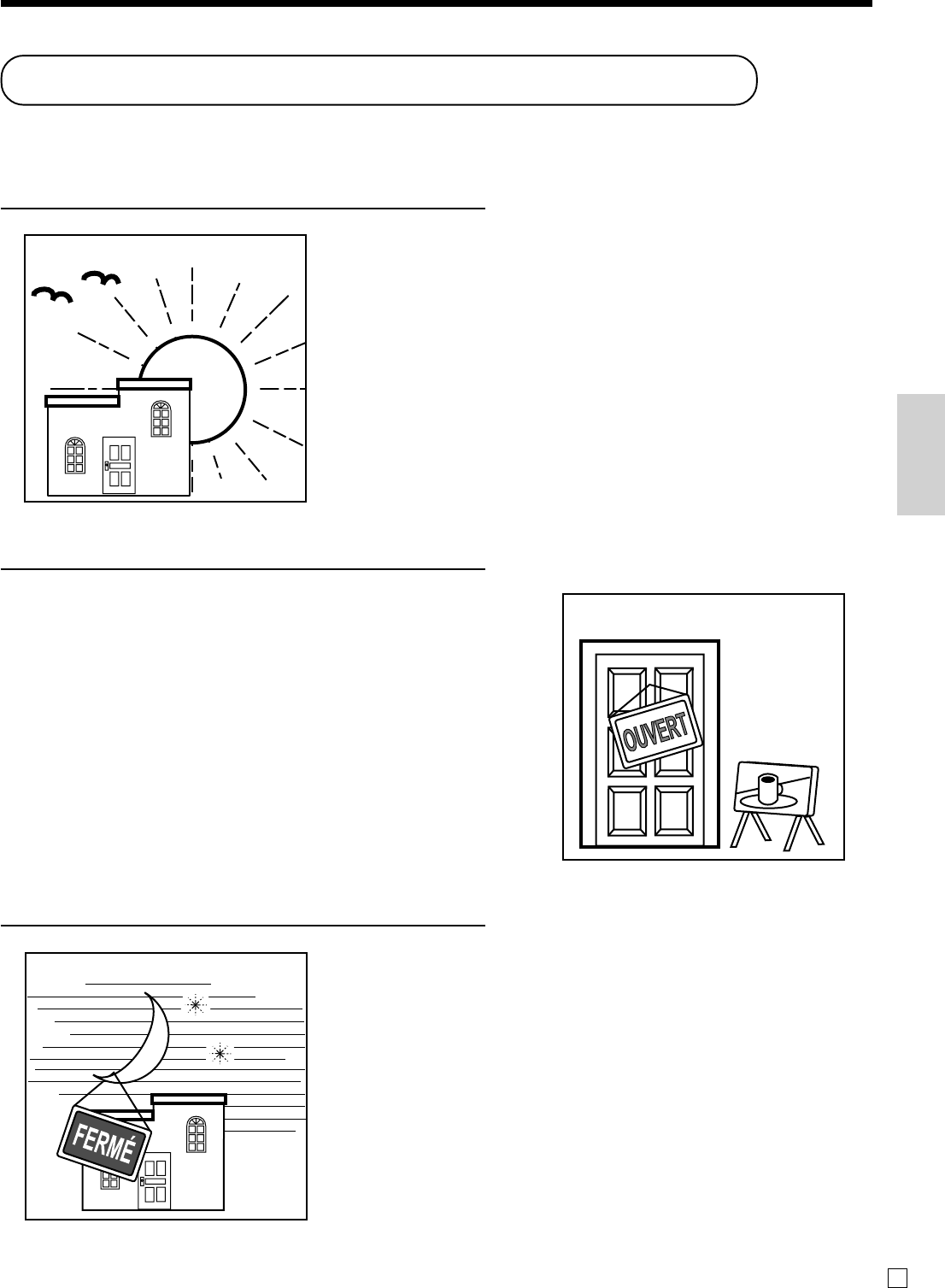 OUVERT

FERMÉ