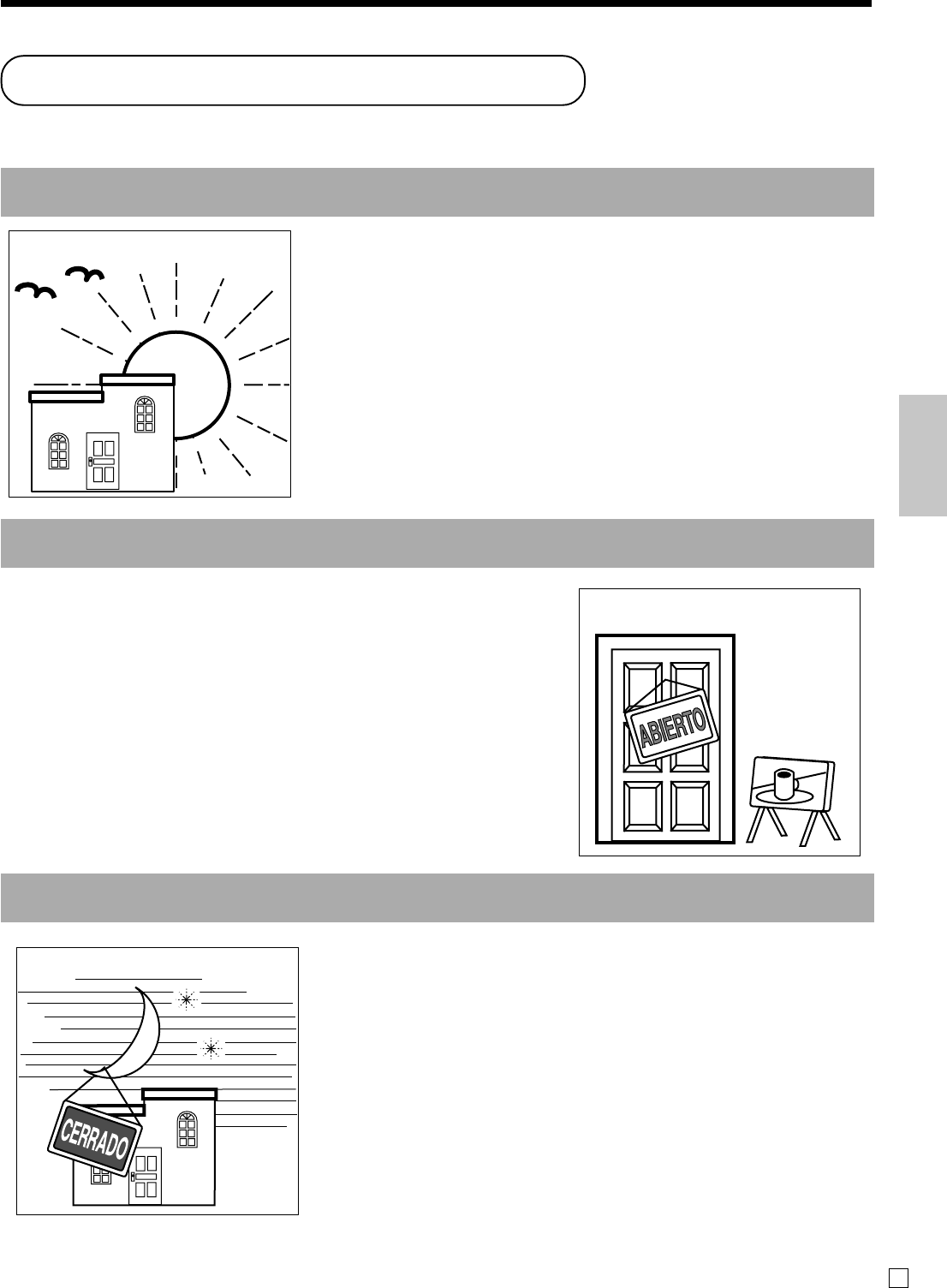 ABIERTO

CERRADO