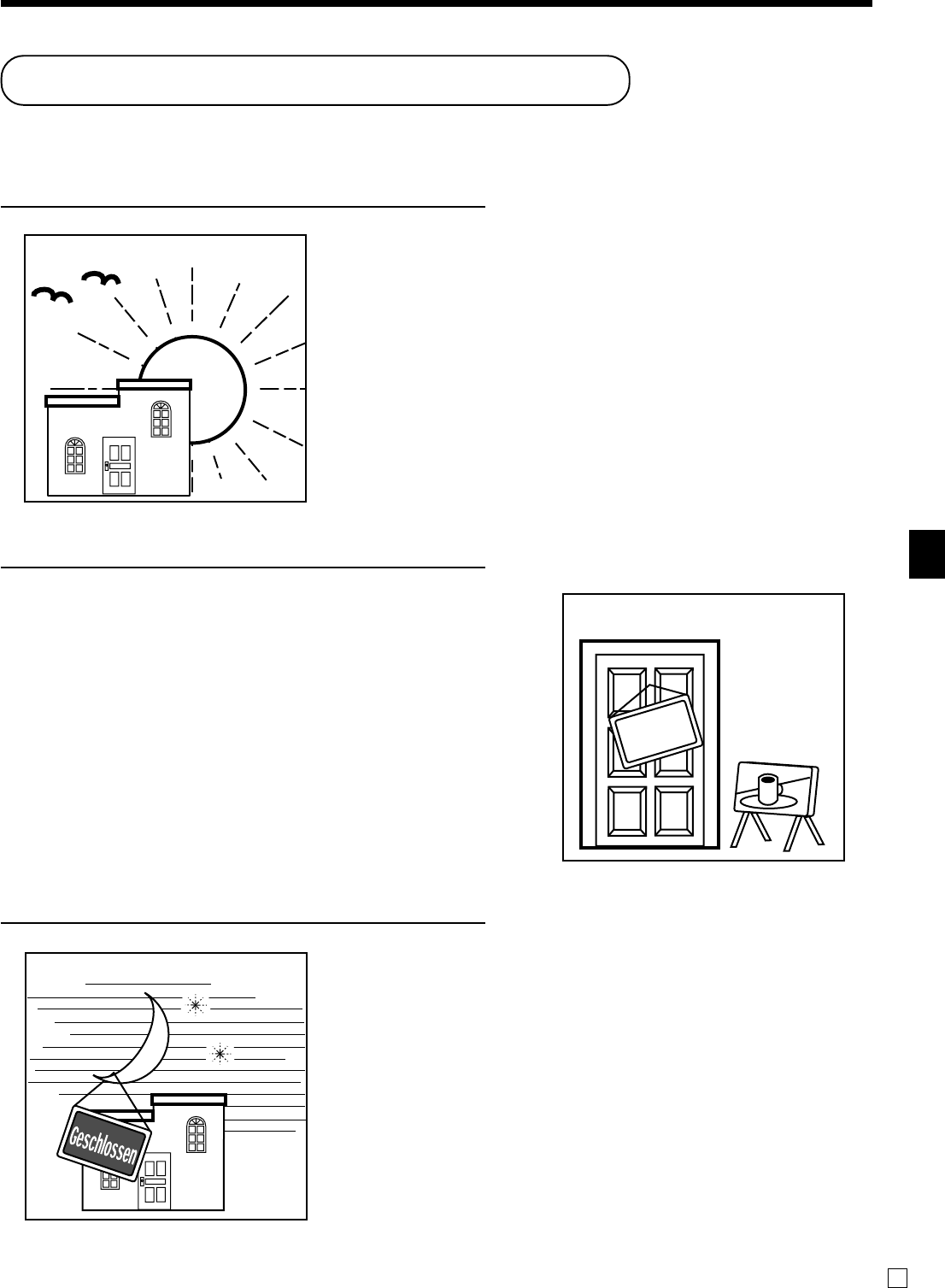 Geschlossen