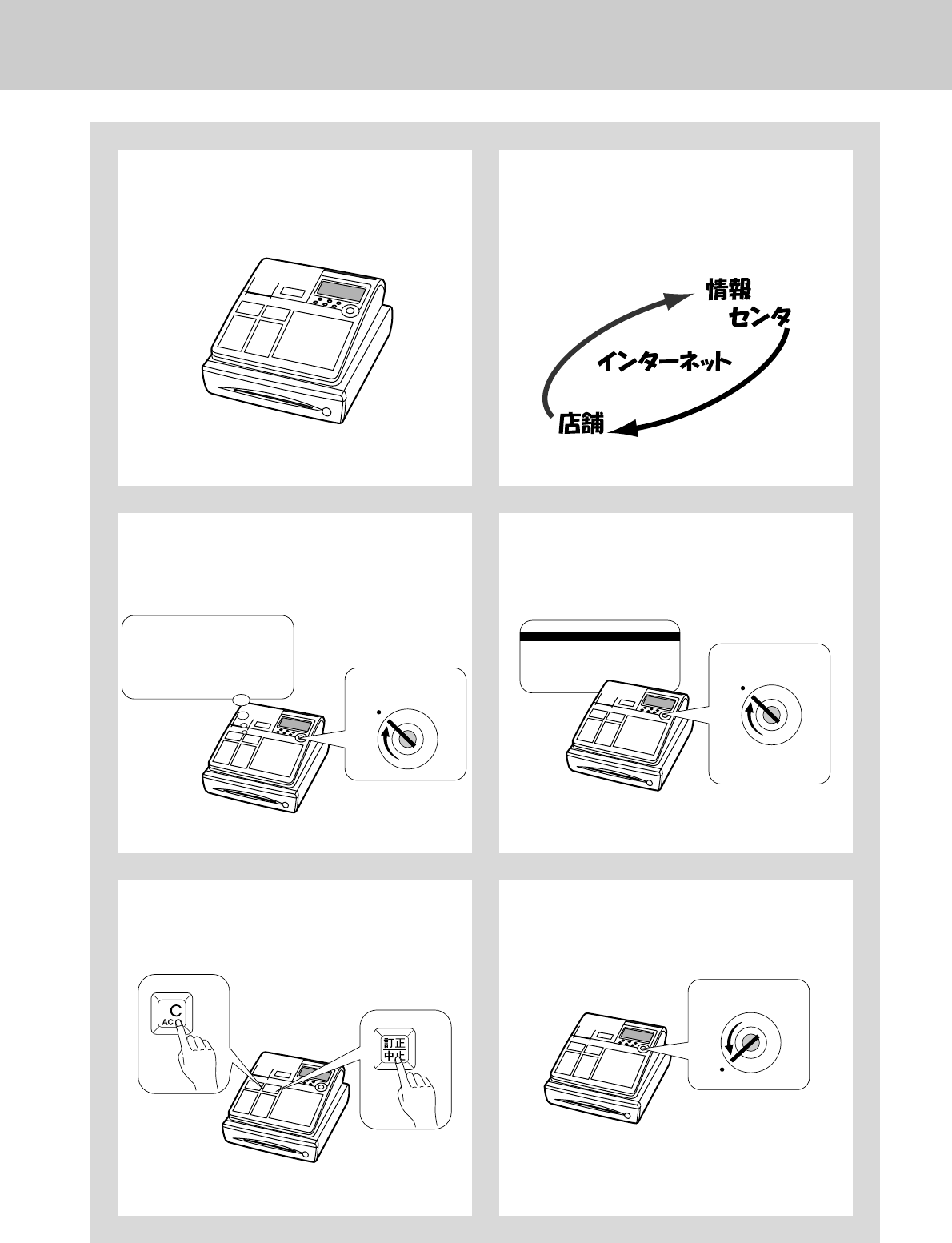 情報
センタ
インターネット
店舗

C
AC

訂正
中止