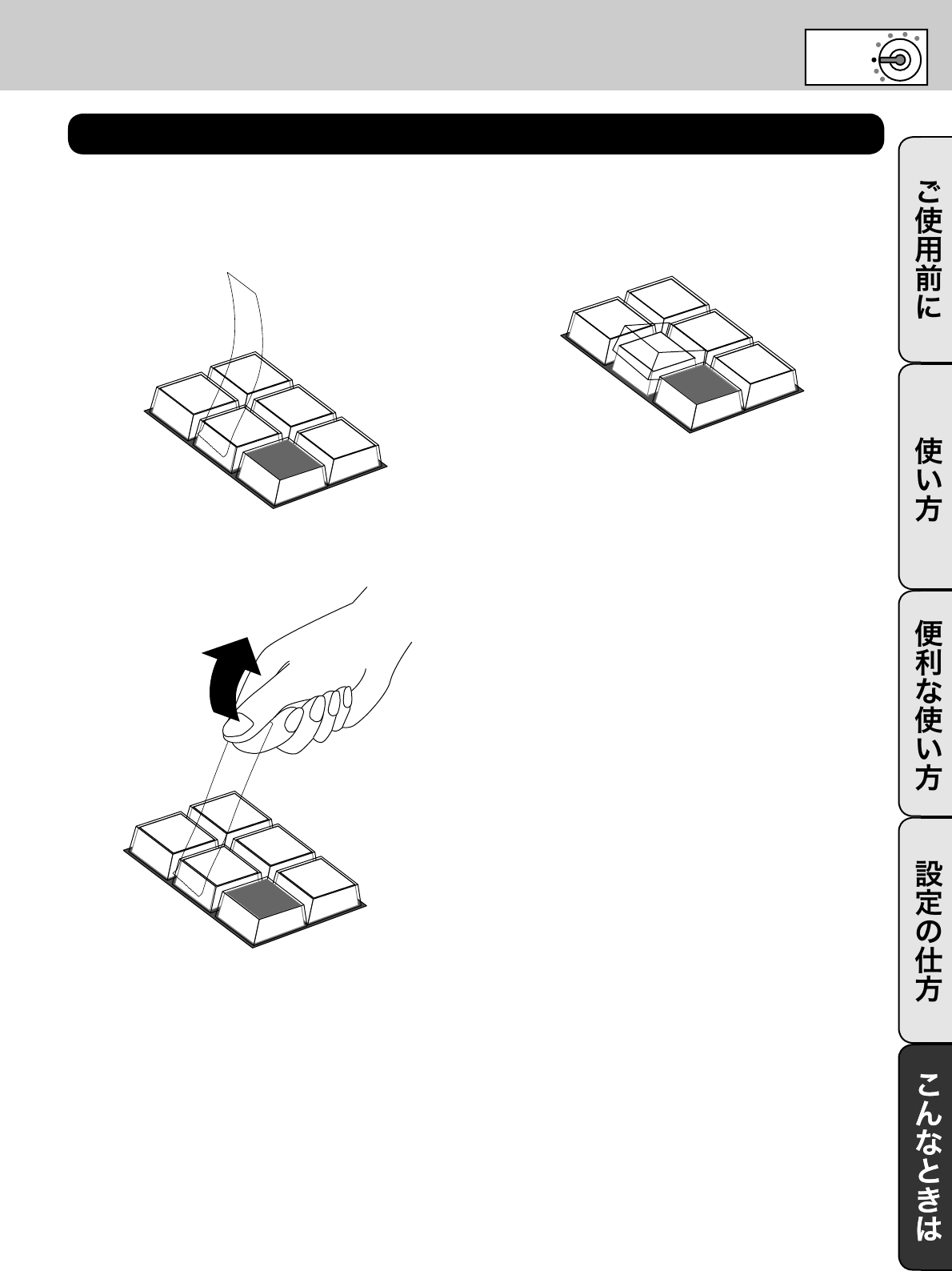 ご使用前に

使い方

便利な使い方

設定の仕方

こんなときは