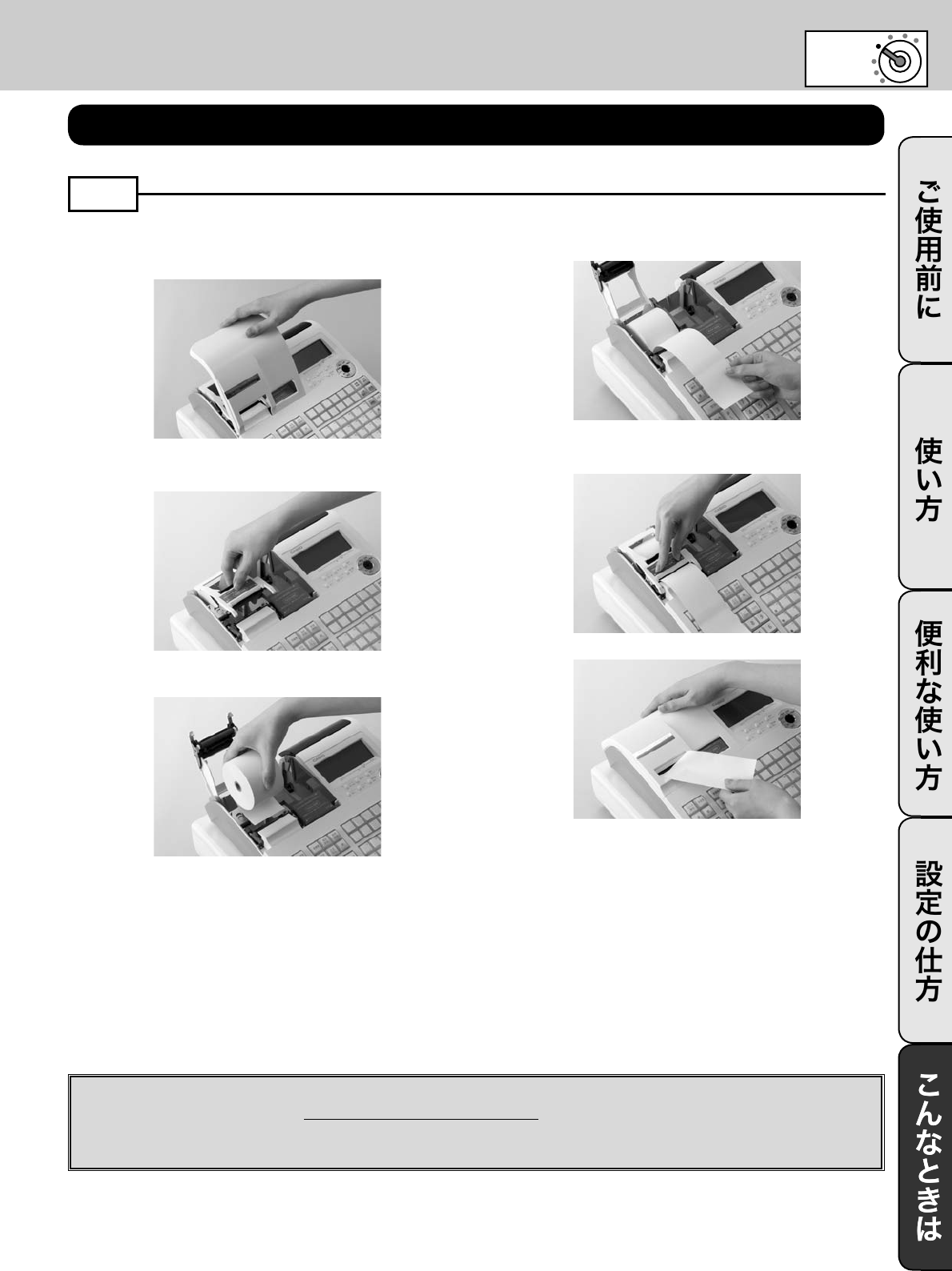 ご使用前に

使い方

便利な使い方

設定の仕方

こんなときは