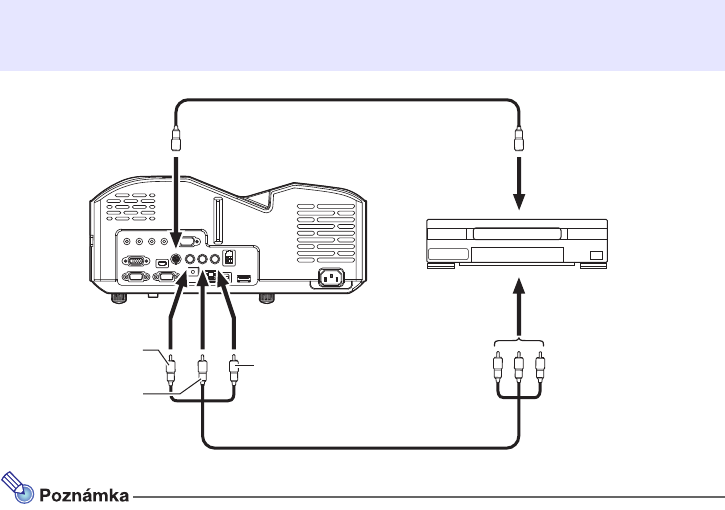 Poznámka