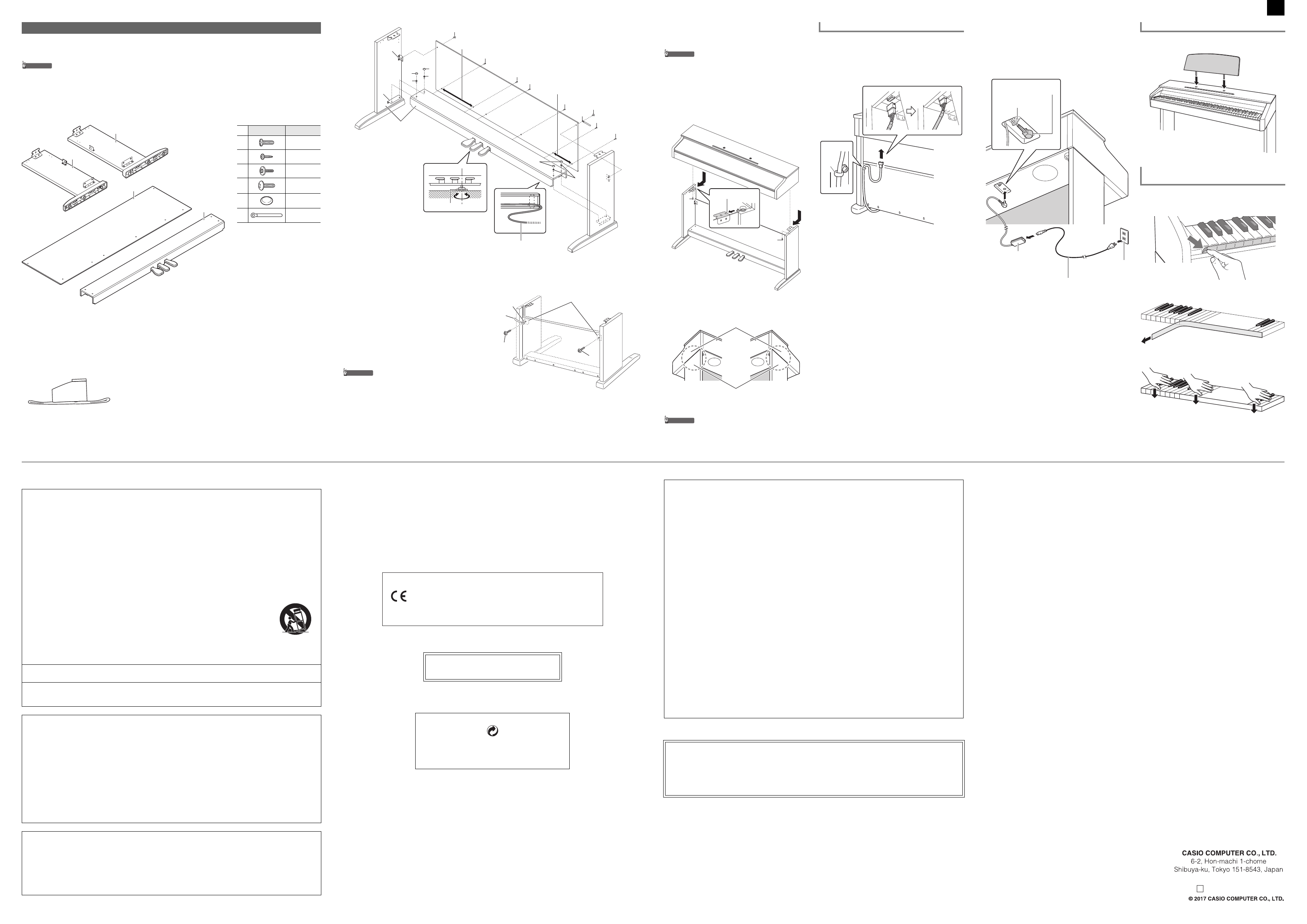 CASIO COMPUTER CO., LTD.
6-2, Hon-machi 1-chome
Shibuya-ku, Tokyo 151-8543, Japan

© 2017 CASIO COMPUTER CO., LTD.