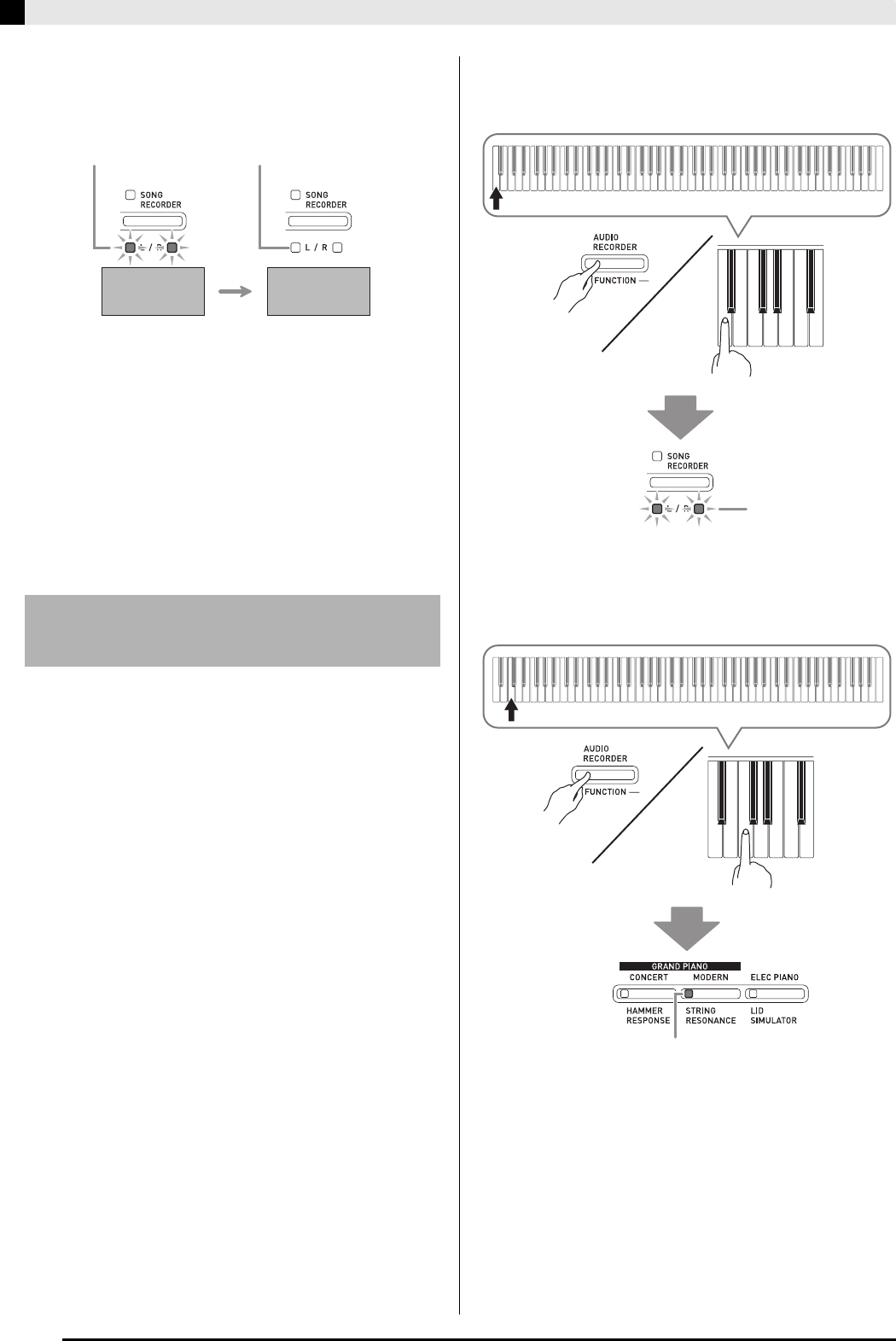 SONG RECORDER

L / R

SONG RECORDER

L / R

AUDIO RECORDER

FUNCTION

SONG RECORDER

L / R

AUDIO RECORDER

FUNCTION

GRAND PIANO

CONCERT

MODERN

ELEC PIANO

HAMMER RESPONSE

STRING RESONANCE

LID SIMULATOR