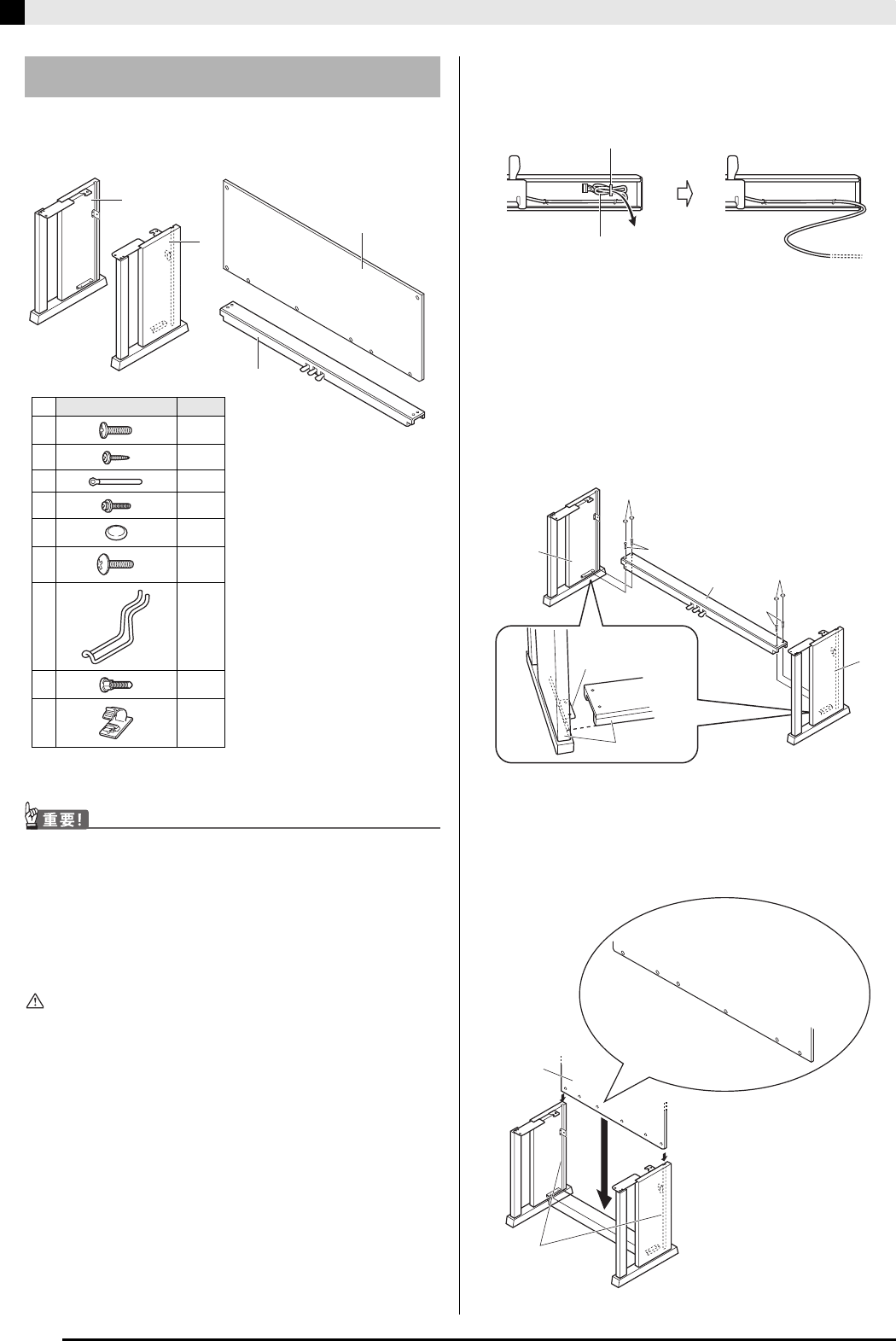 重要!