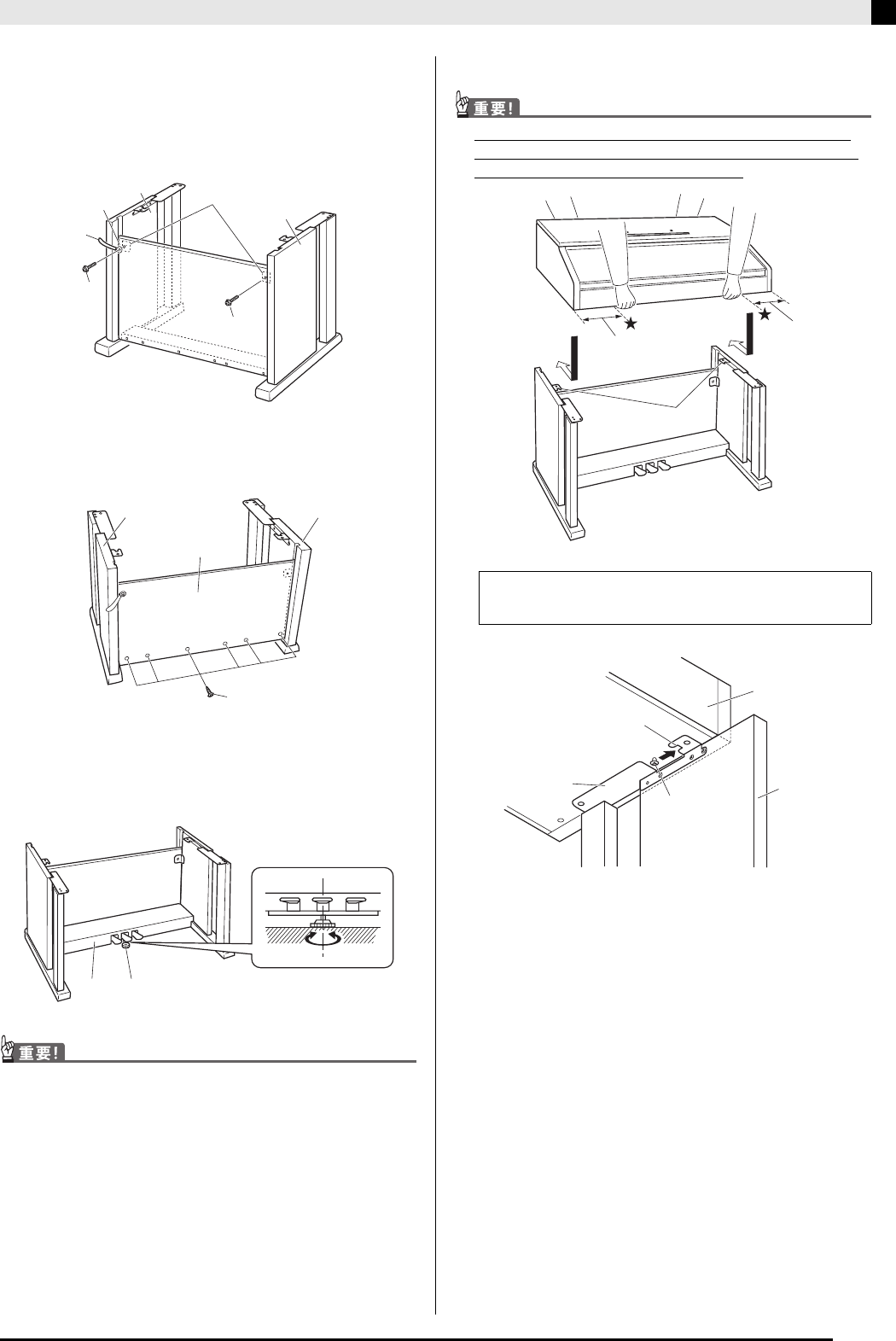 重要！

重要！