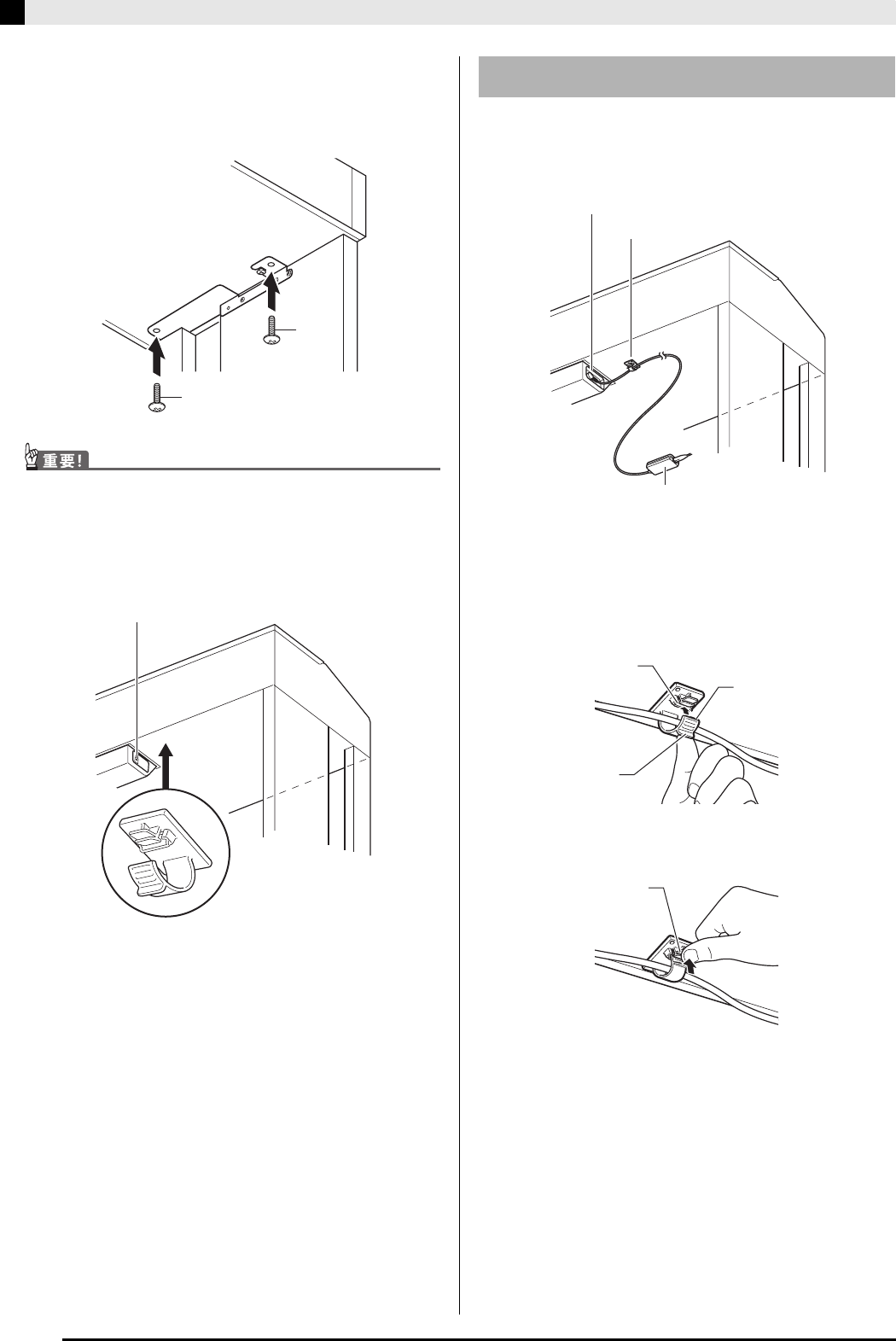 重要！