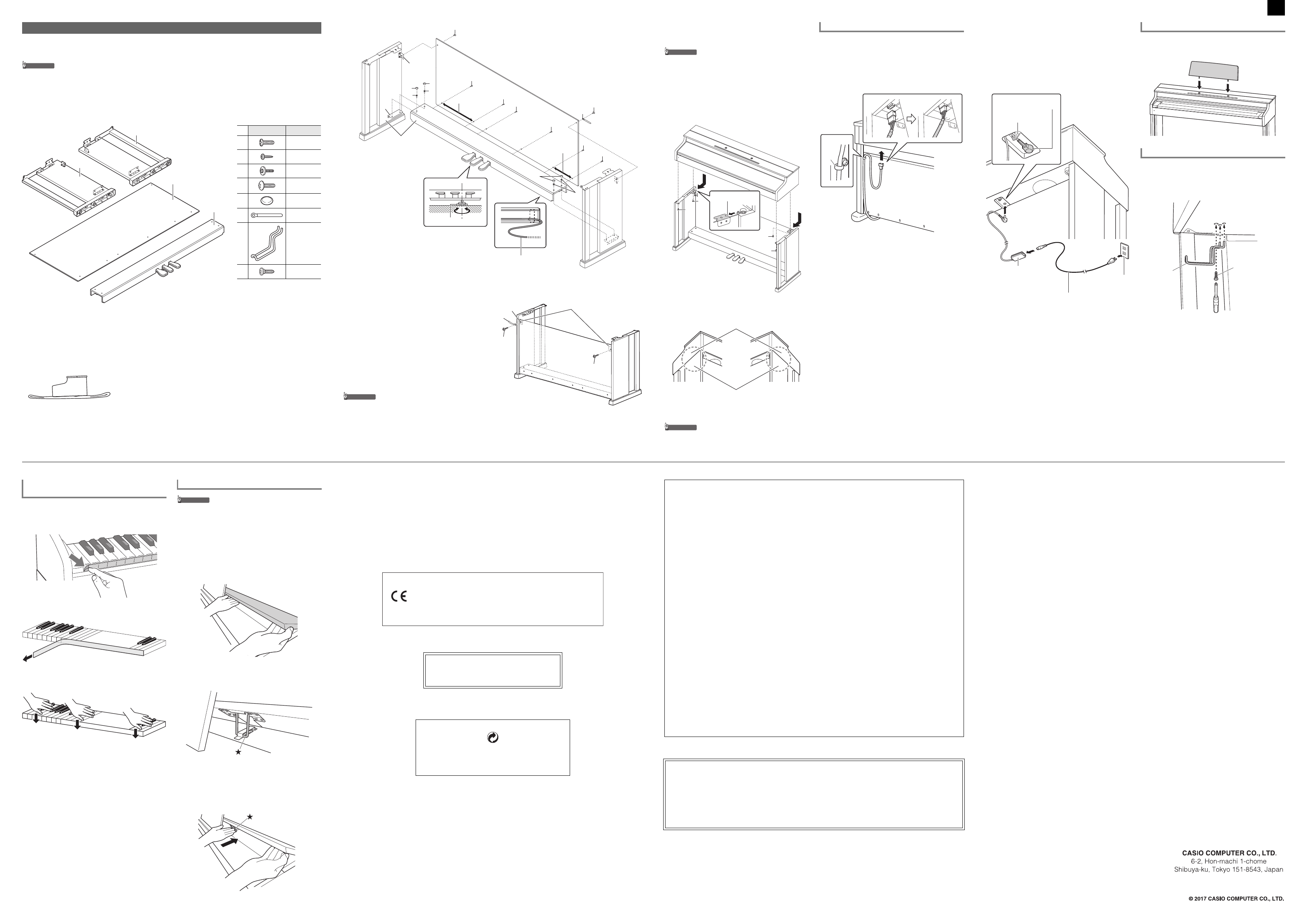 CASIO COMPUTER CO., LTD.
6-2, Hon-machi 1-chome
Shibuya-ku, Tokyo 151-8543, Japan

© 2017 CASIO COMPUTER CO., LTD.