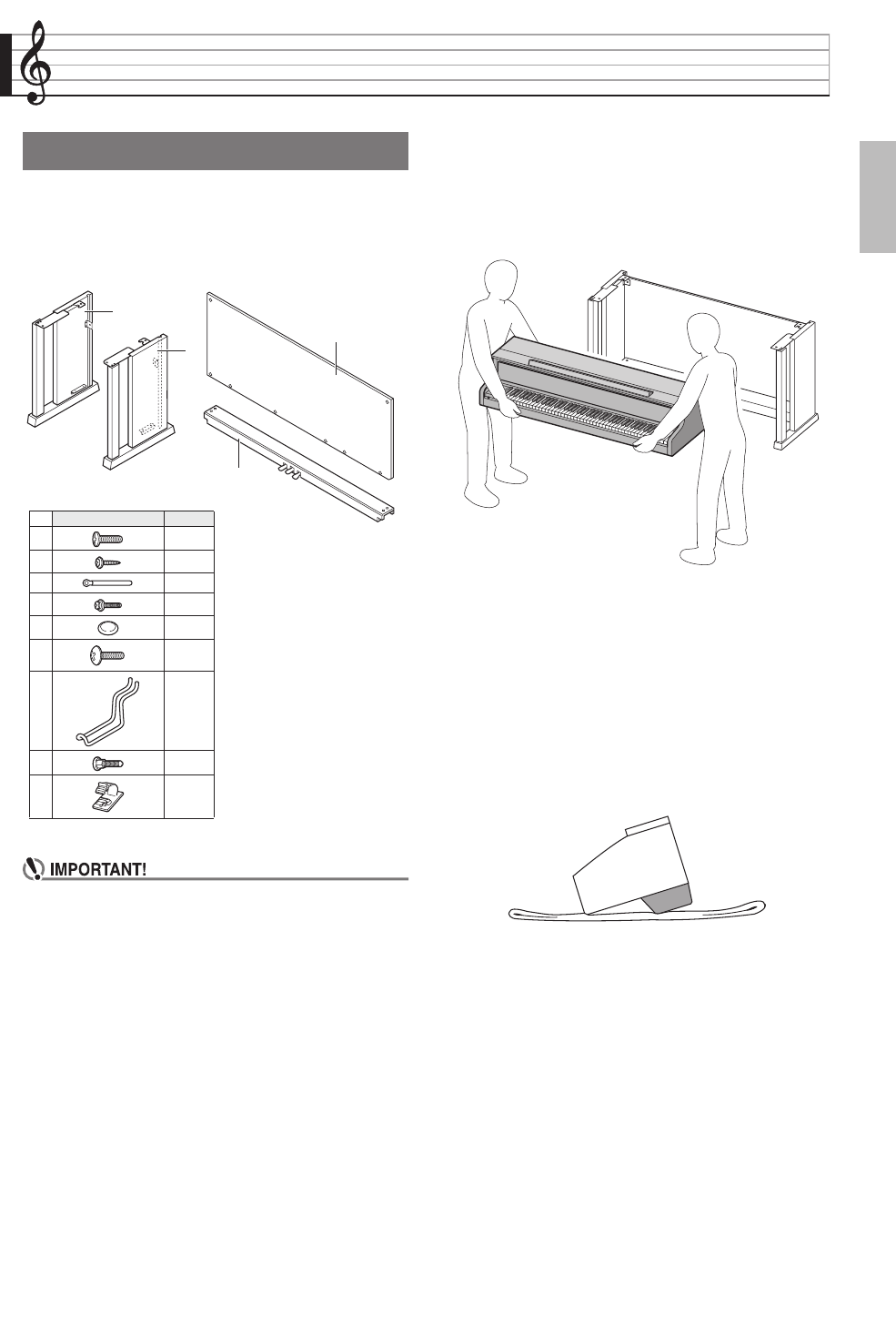 IMPORTANT!