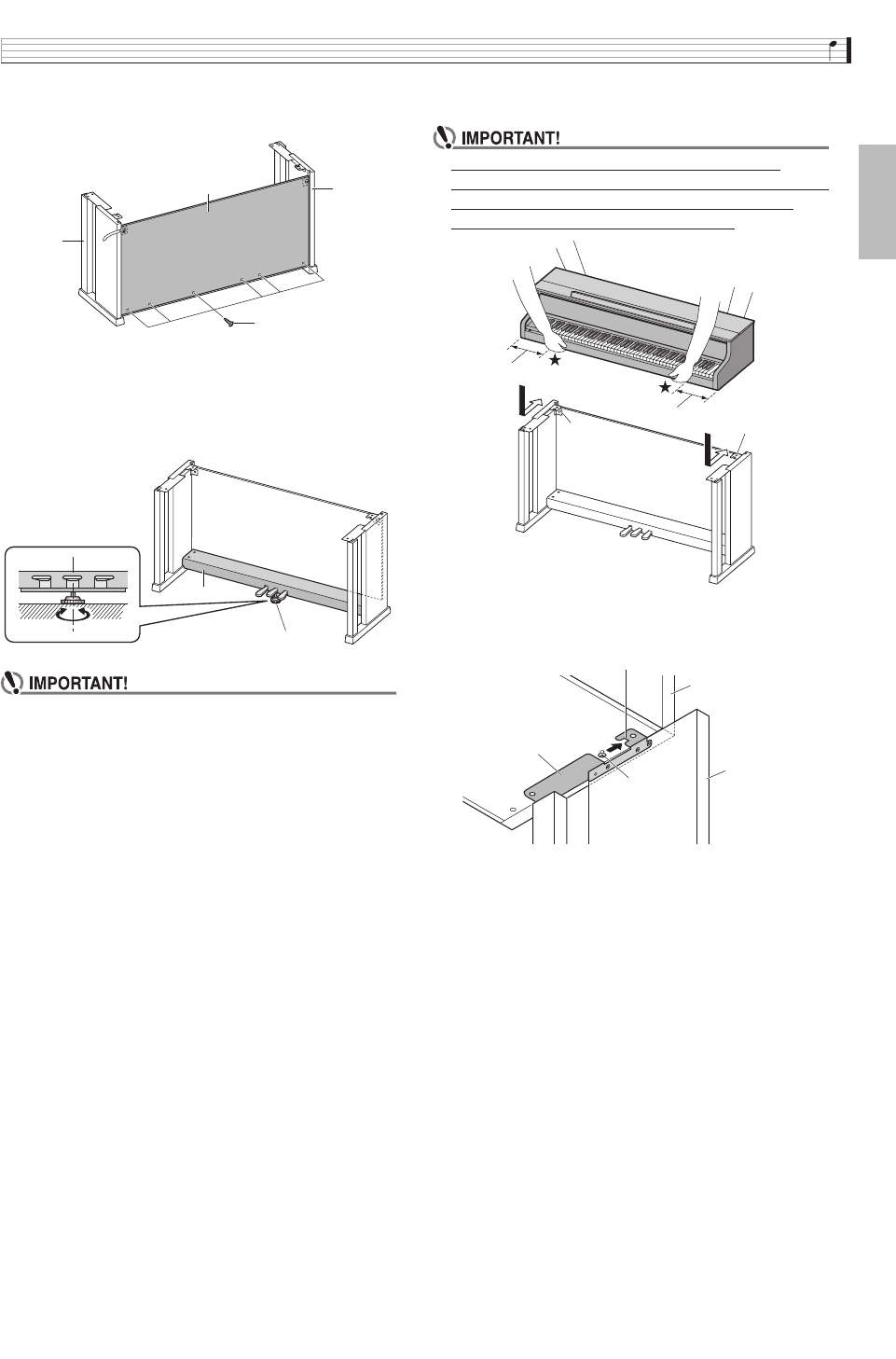 IMPORTANT!

IMPORTANT!