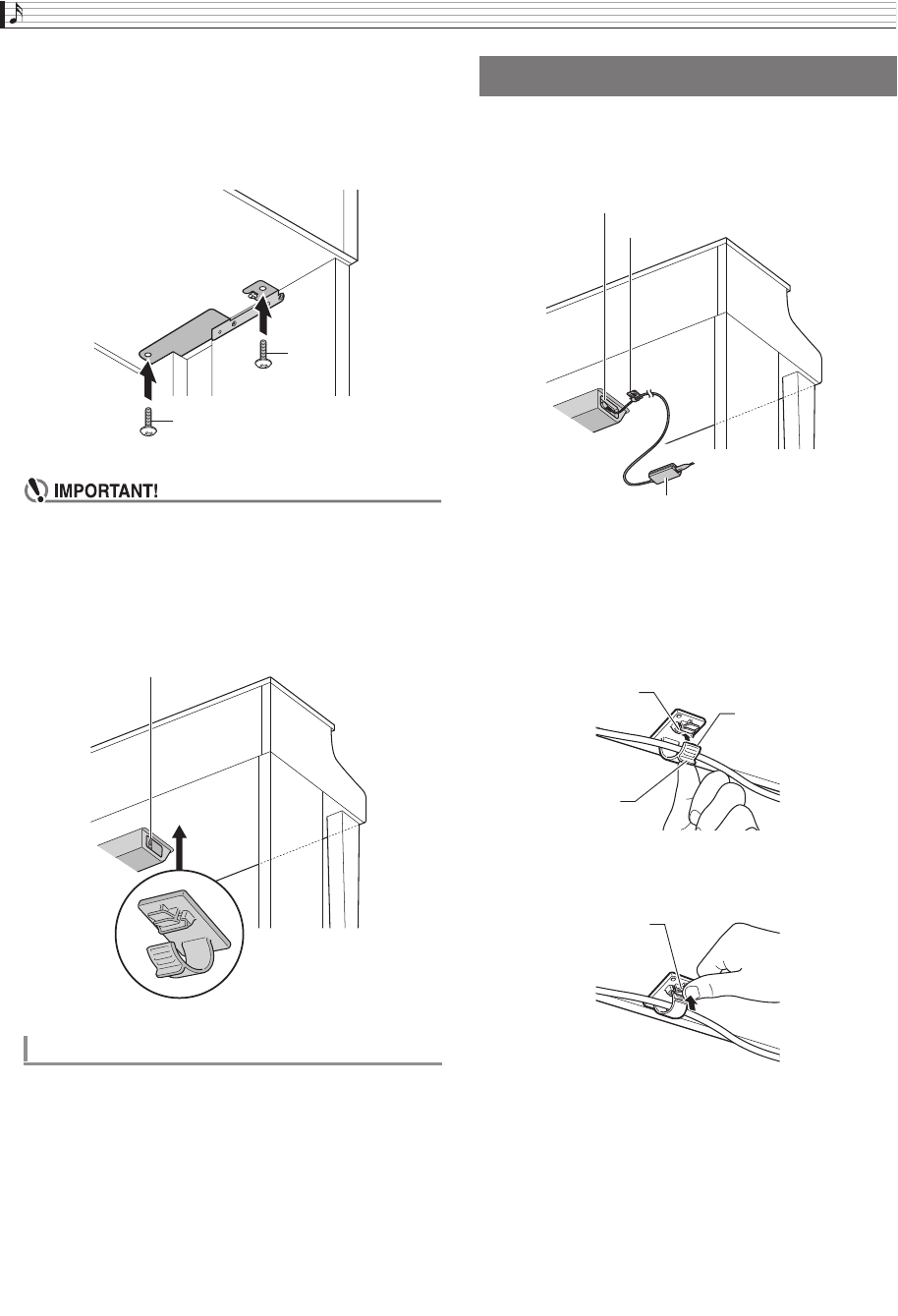 IMPORTANT!