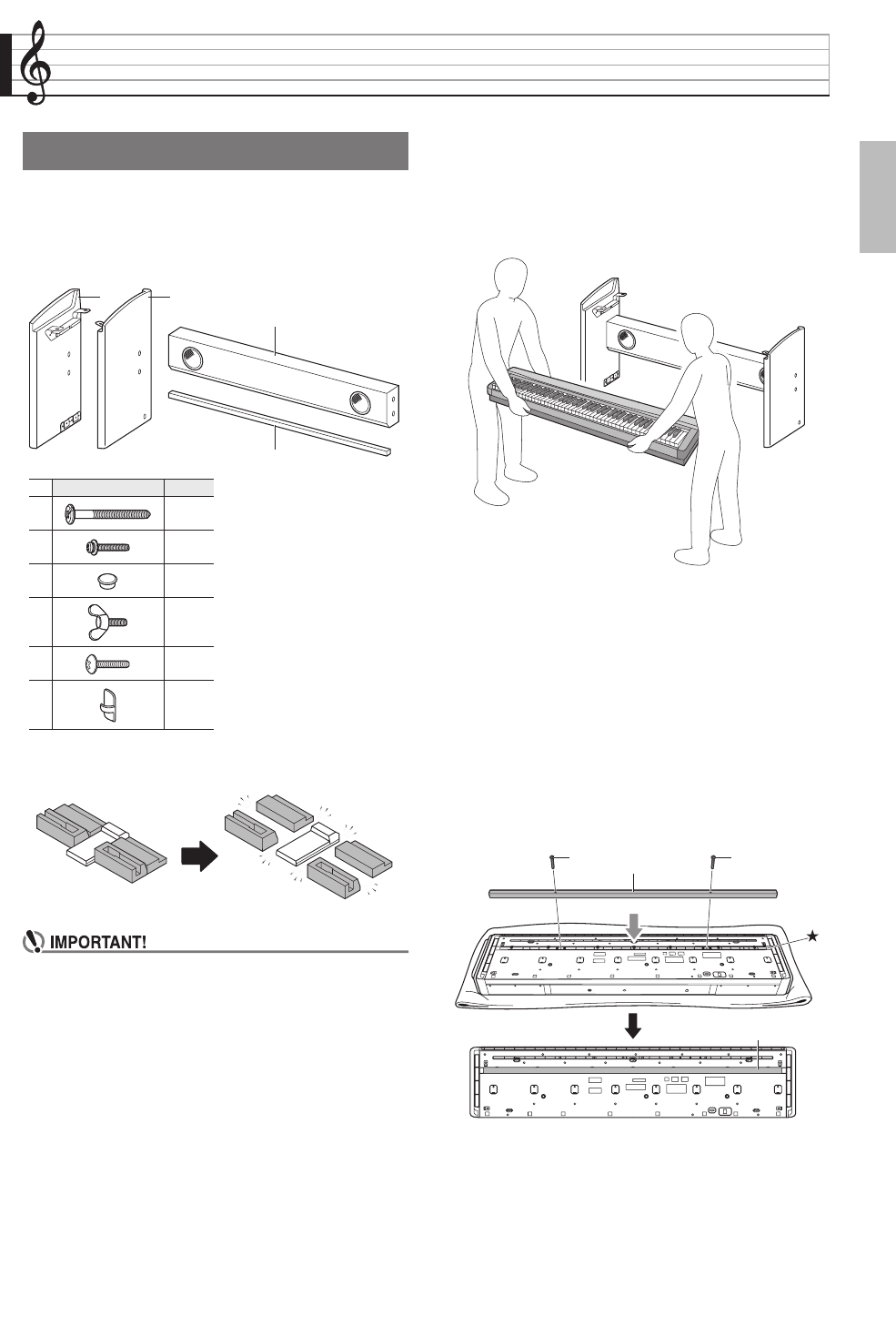 IMPORTANT!