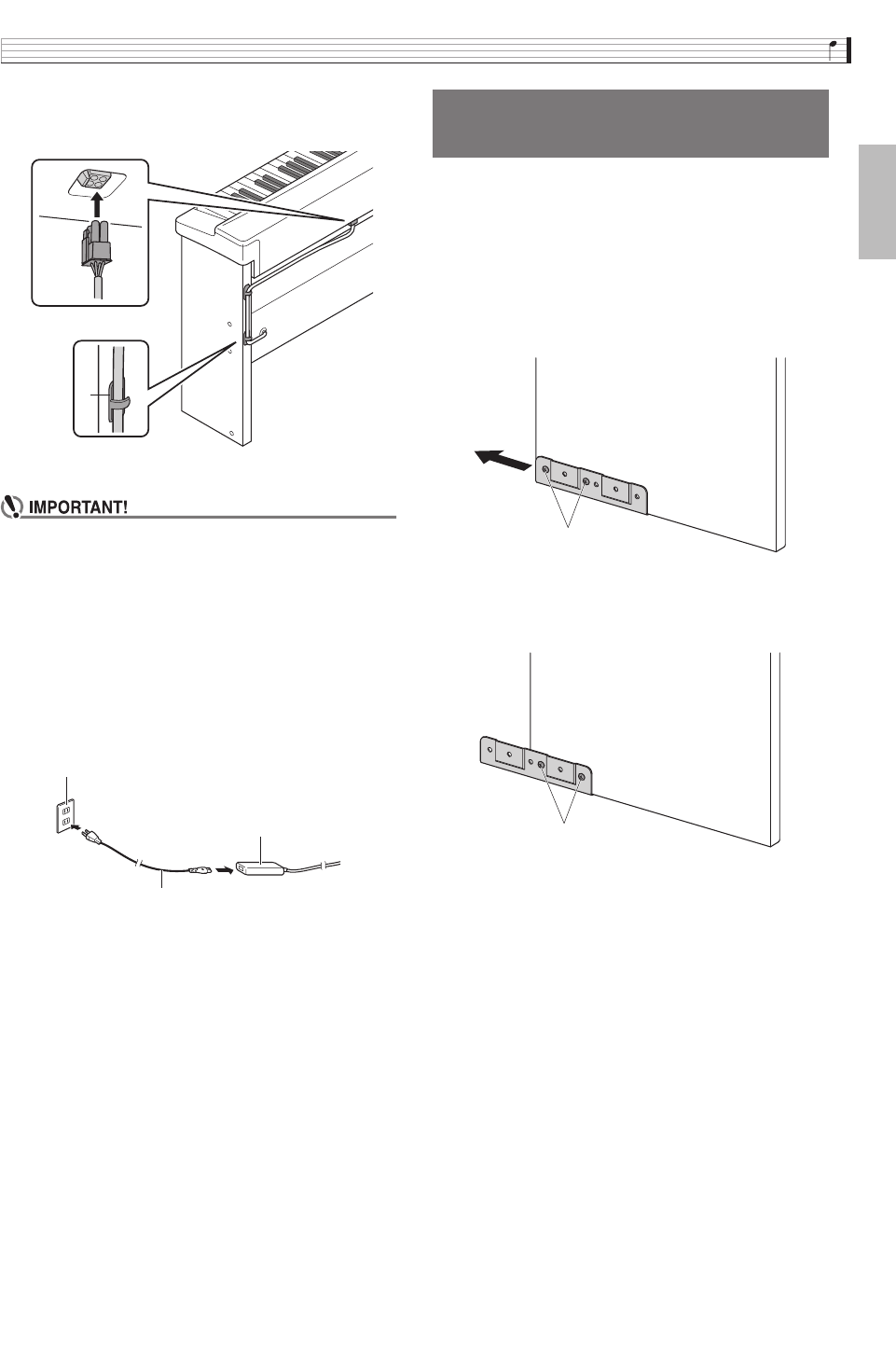 IMPORTANT!