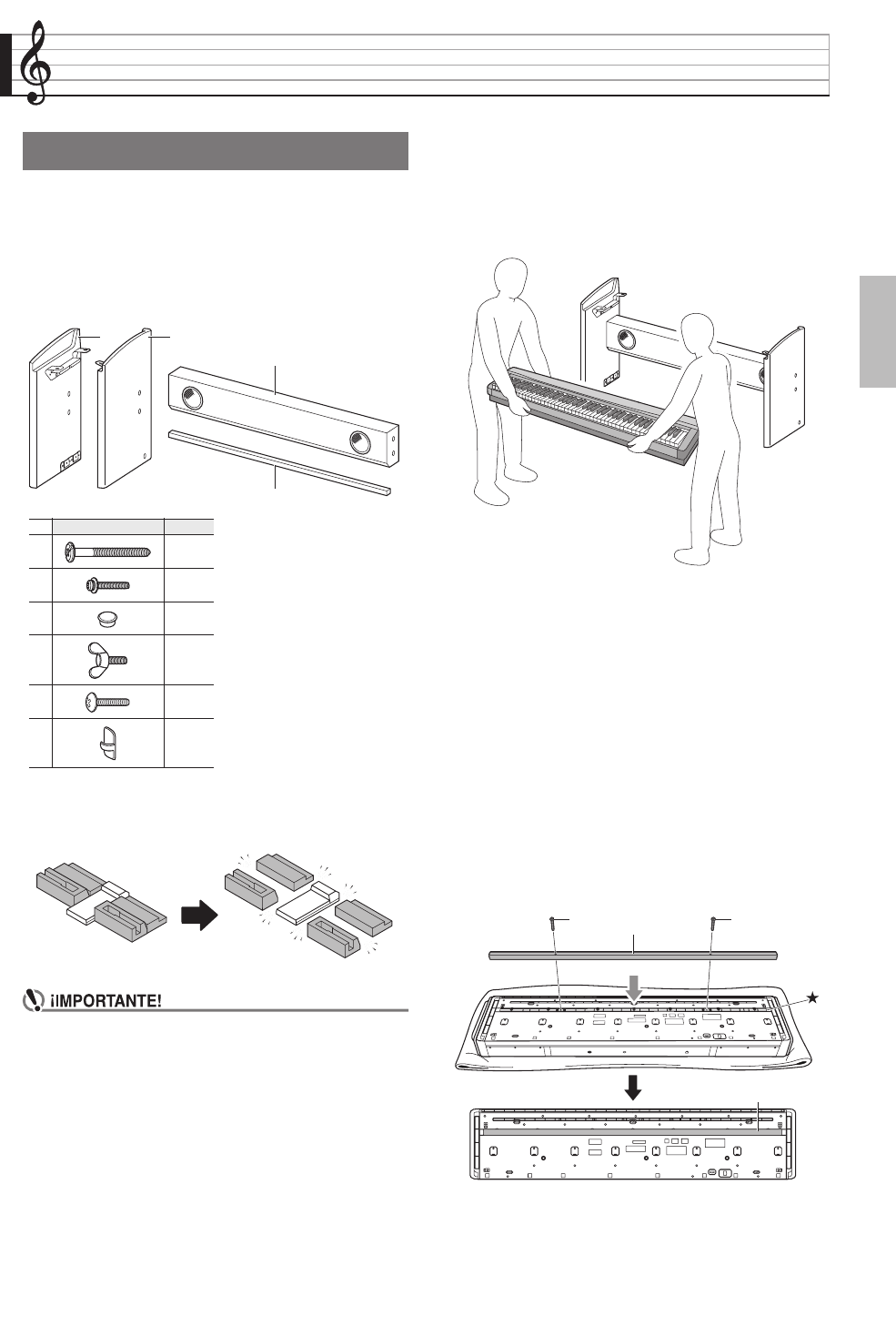 ¡IMPORTANTE!