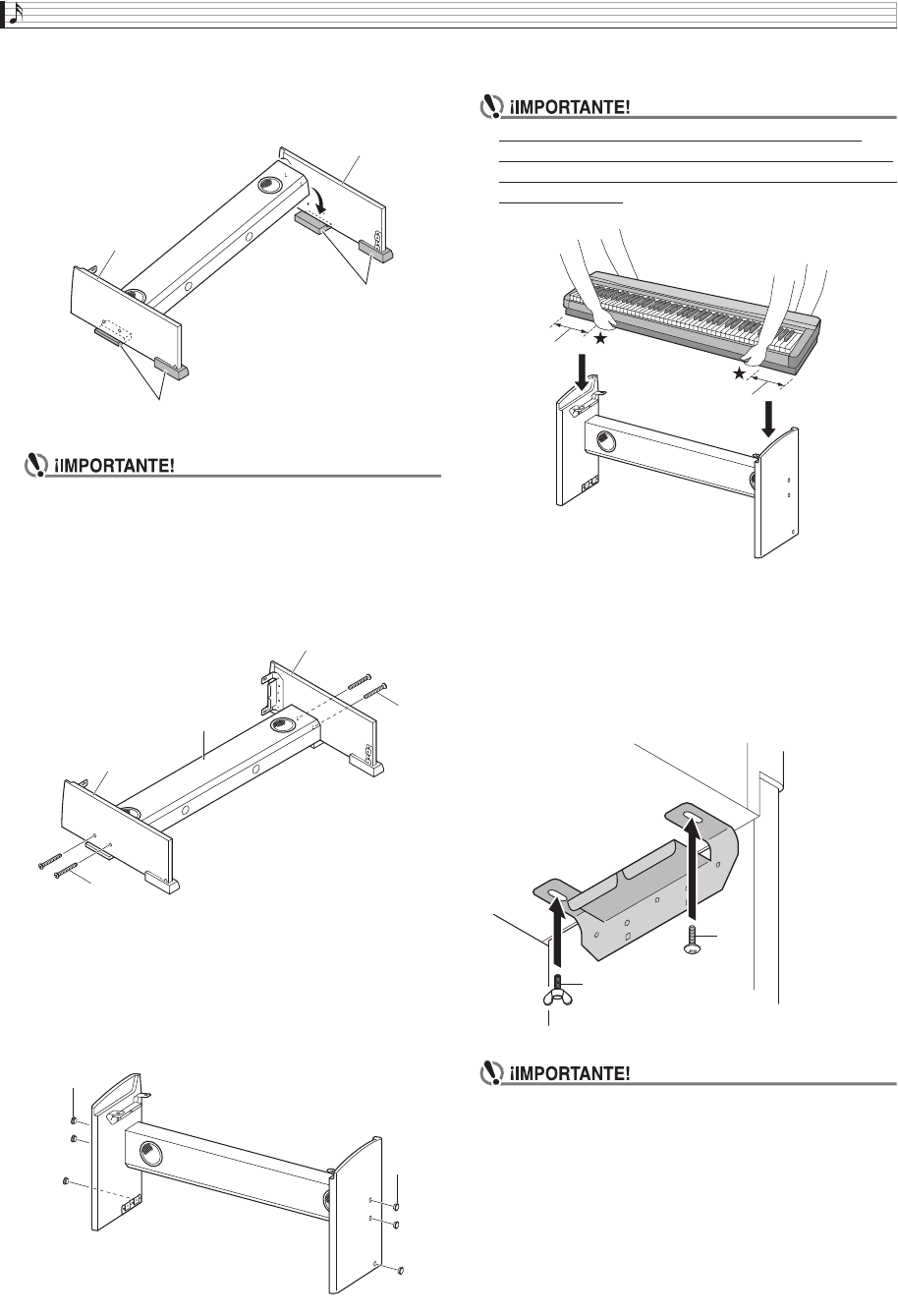 ¡IMPORTANTE!

¡IMPORTANTE!

¡IMPORTANTE!