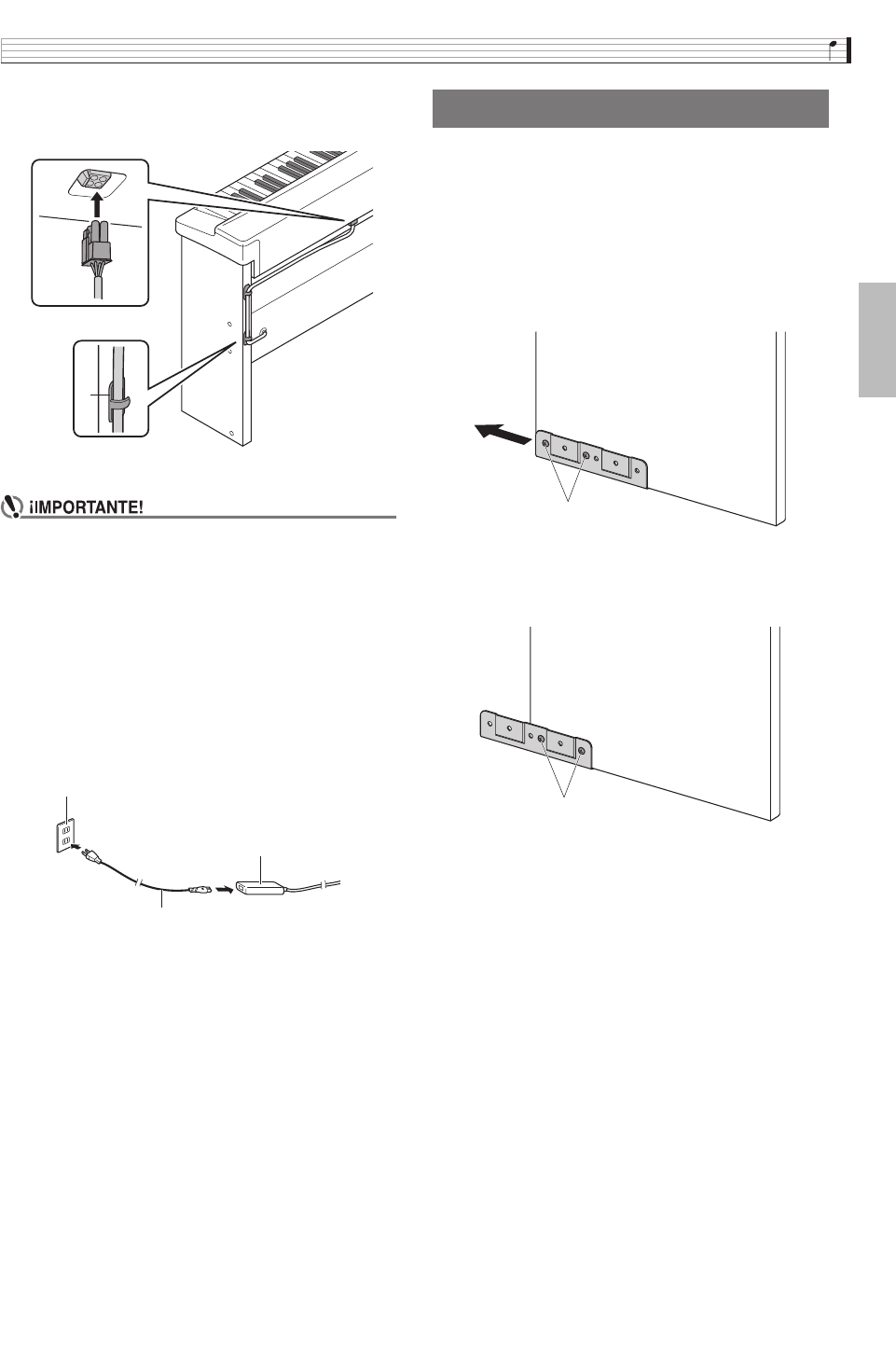 ¡IMPORTANTE!