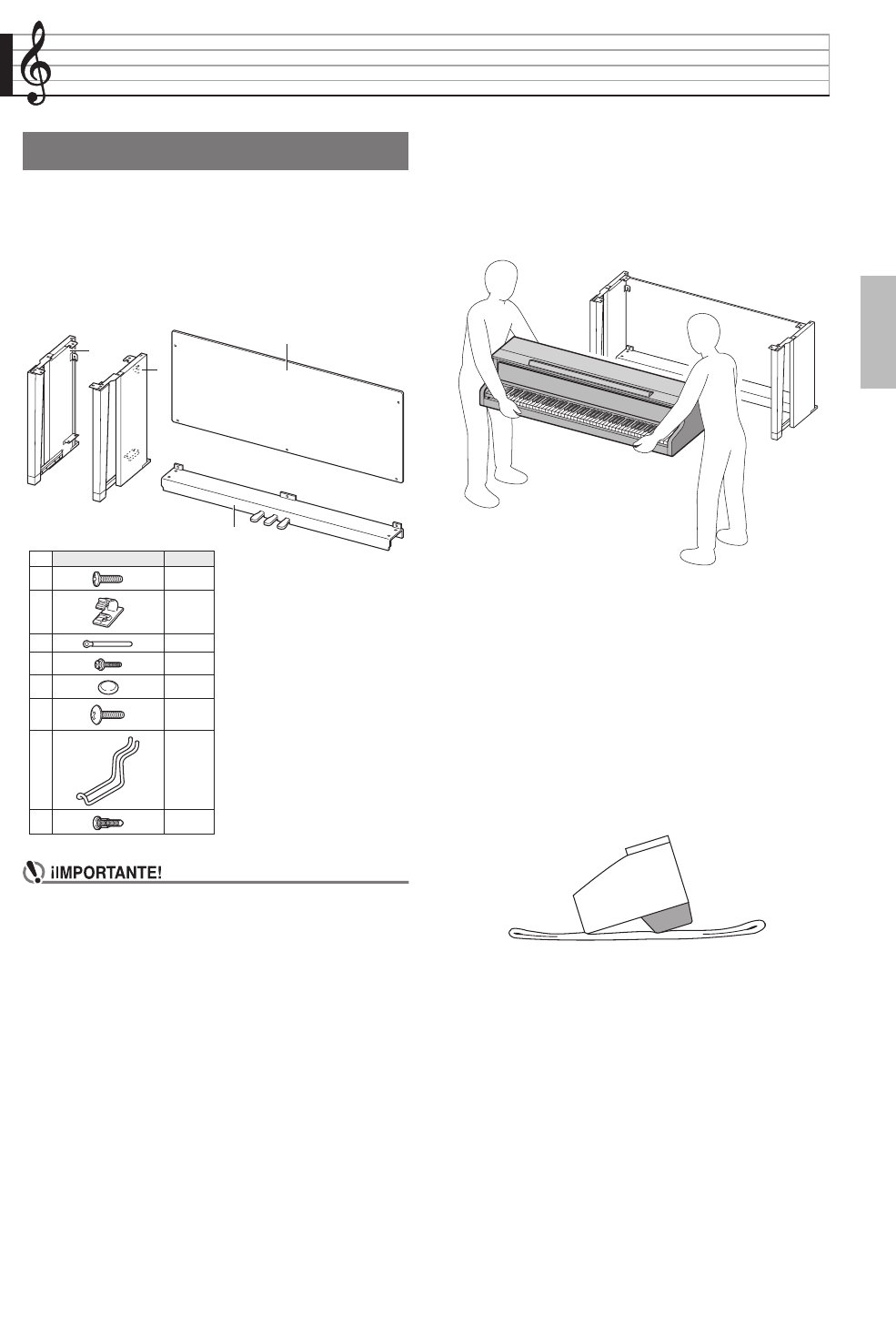 ¡IMPORTANTE!