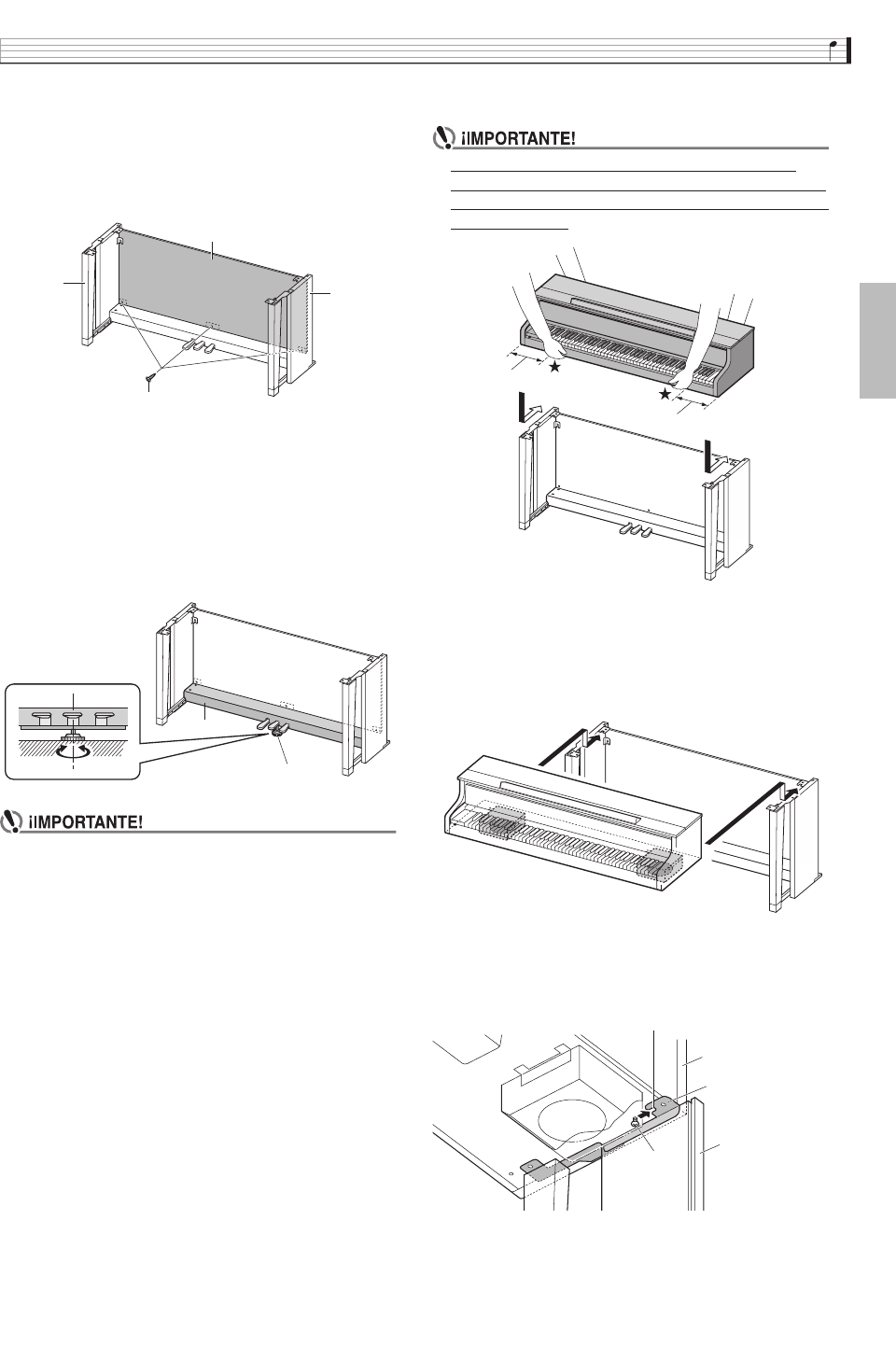 ¡IMPORTANTE!

¡IMPORTANTE!