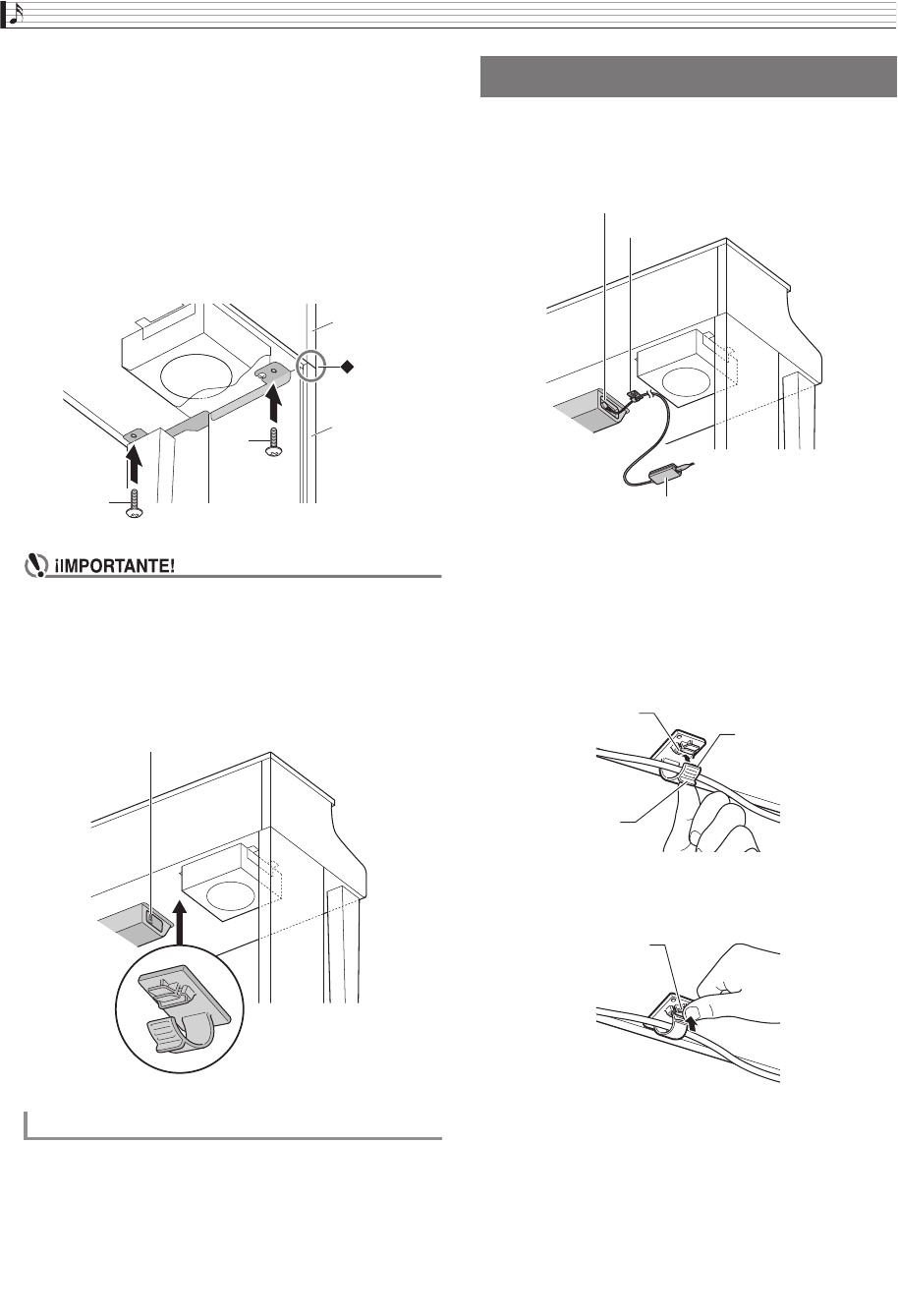 ¡IMPORTANTE!