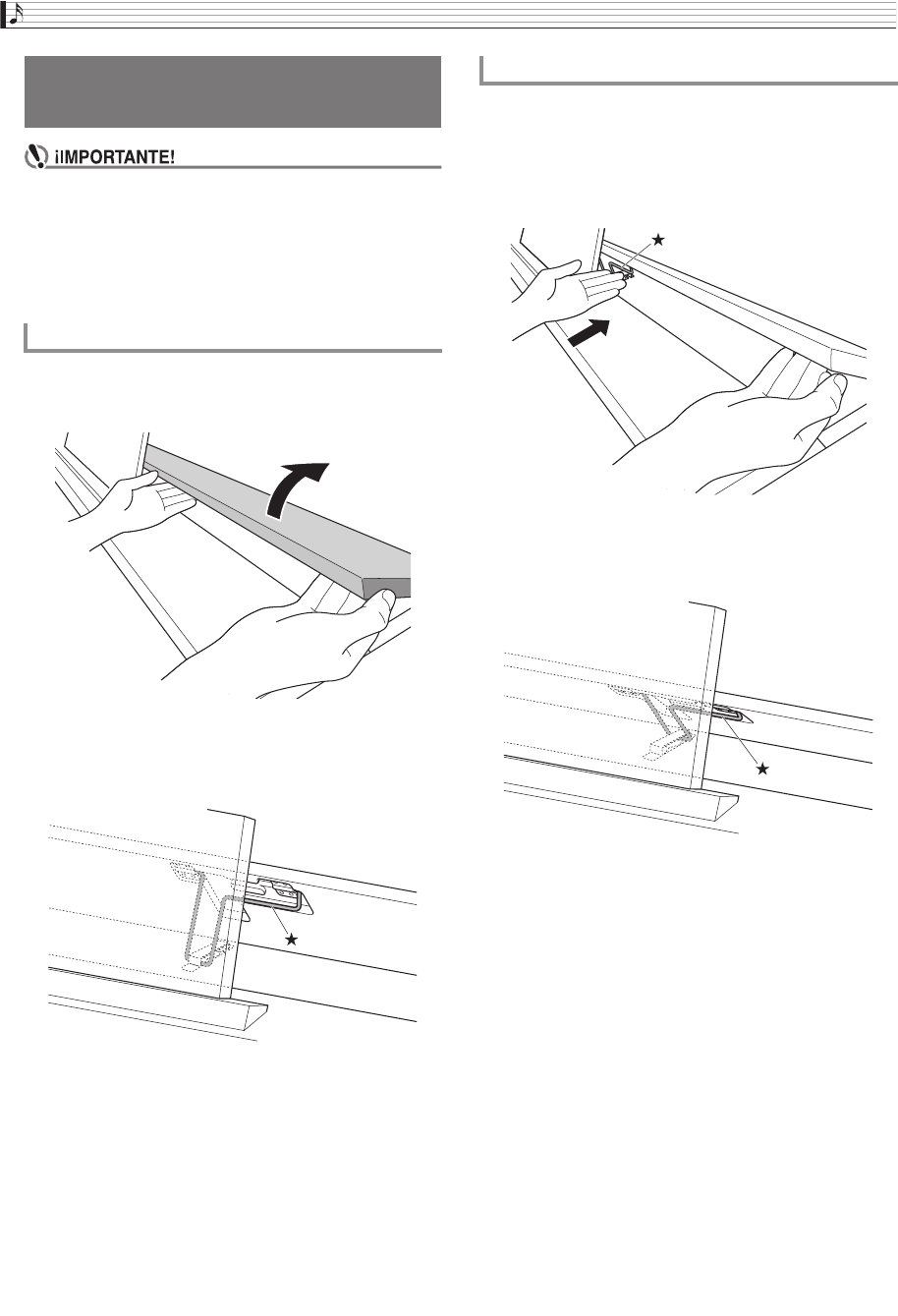 ¡IMPORTANTE!

★

★

★