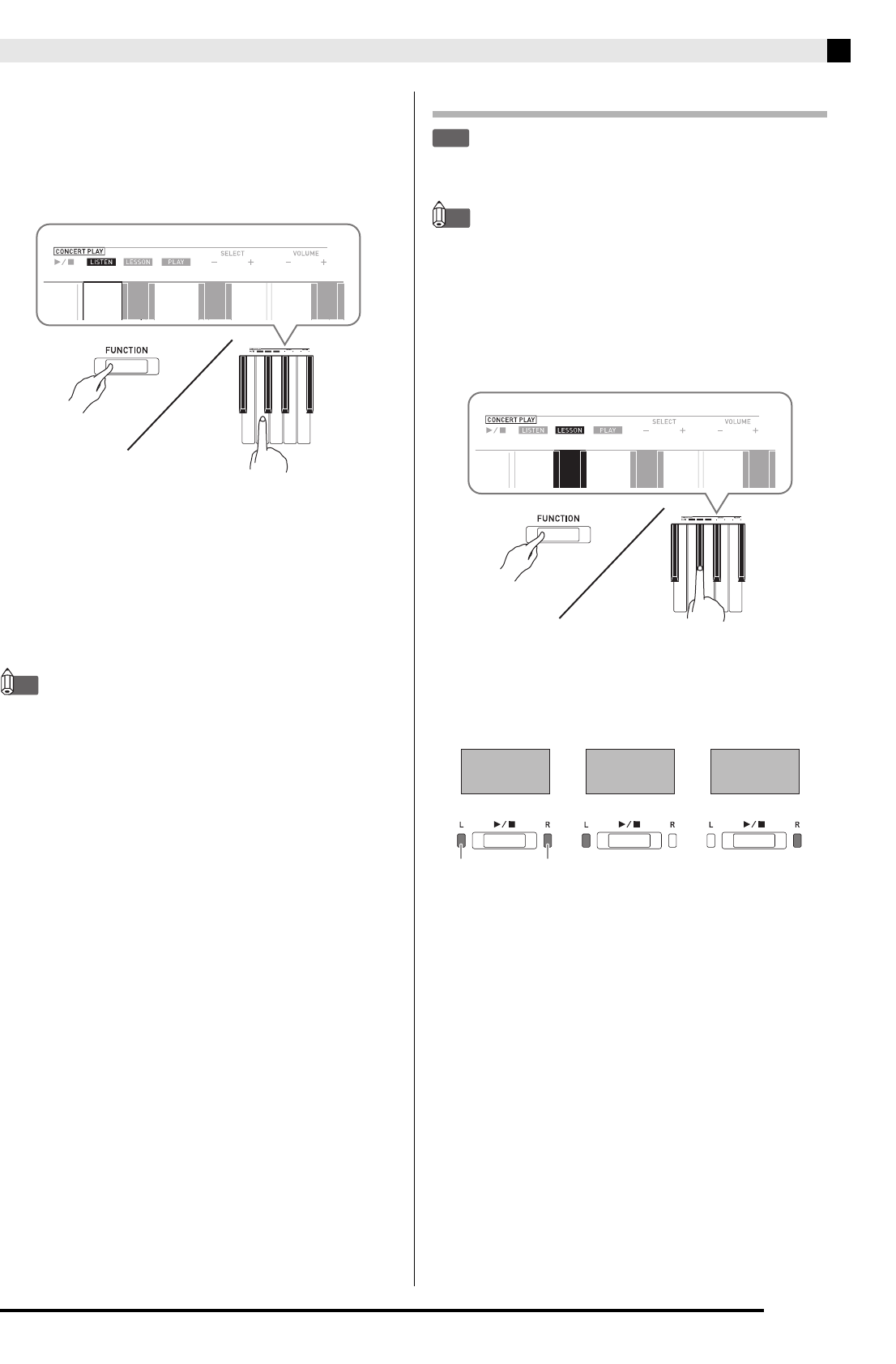 CONCERT PLAY
▶/■ LISTEN LESSON PLAY
SELECT
− +
VOLUME
− +

FUNCTION

CONCERT PLAY
▶/■ LISTEN LESSON PLAY
SELECT
− +
VOLUME
− +

FUNCTION

L ▶/■ R
L ▶/■ R
L ▶/■ R