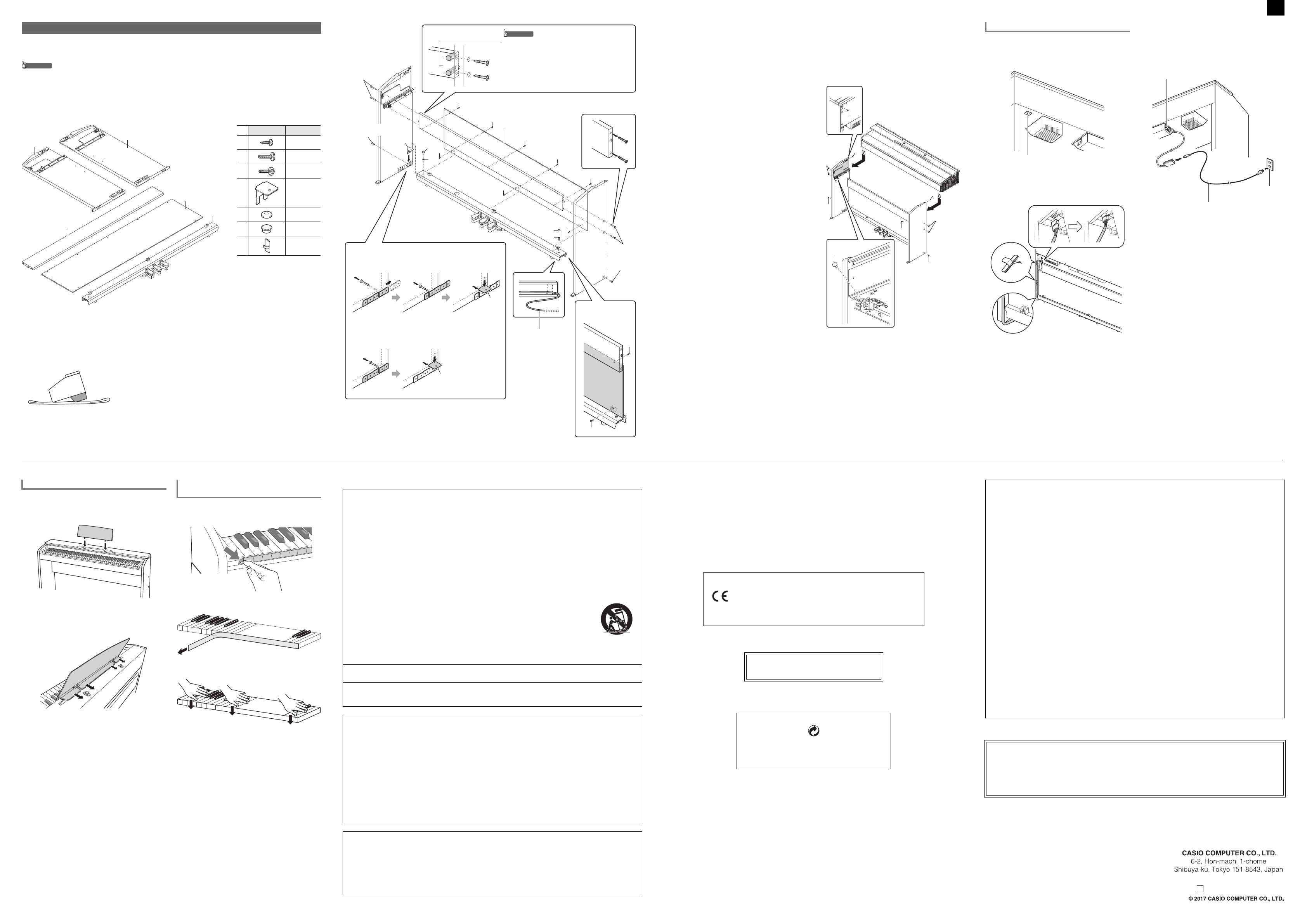 CASIO COMPUTER CO., LTD.
6-2, Hon-machi 1-chome
Shibuya-ku, Tokyo 151-8543, Japan

© 2017 CASIO COMPUTER CO., LTD.