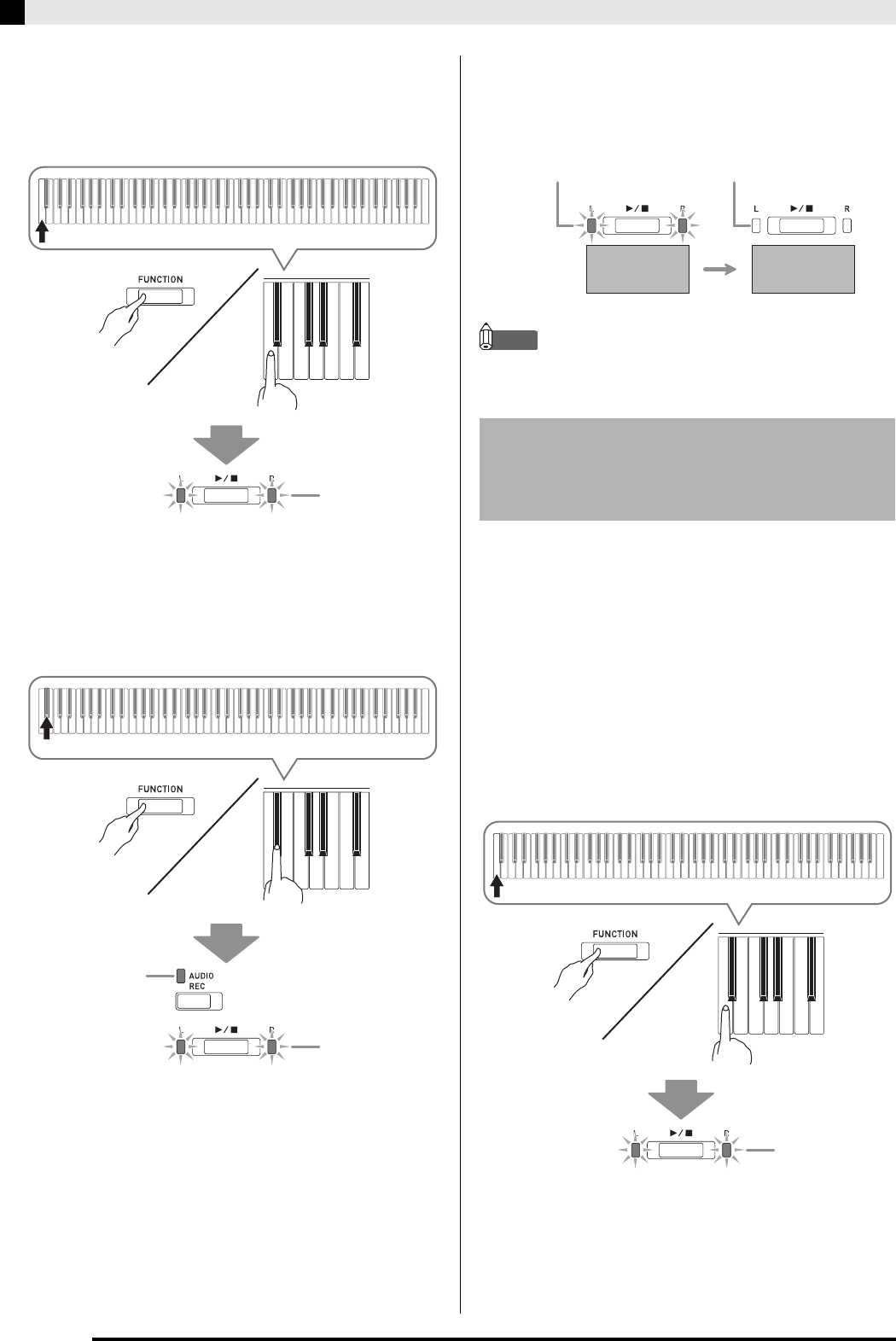 FUNCTION

L ►/■ R

FUNCTION

AUDIO REC

L ►/■ R

L ►/■ R

L ►/■ R

FUNCTION

L ►/■ R