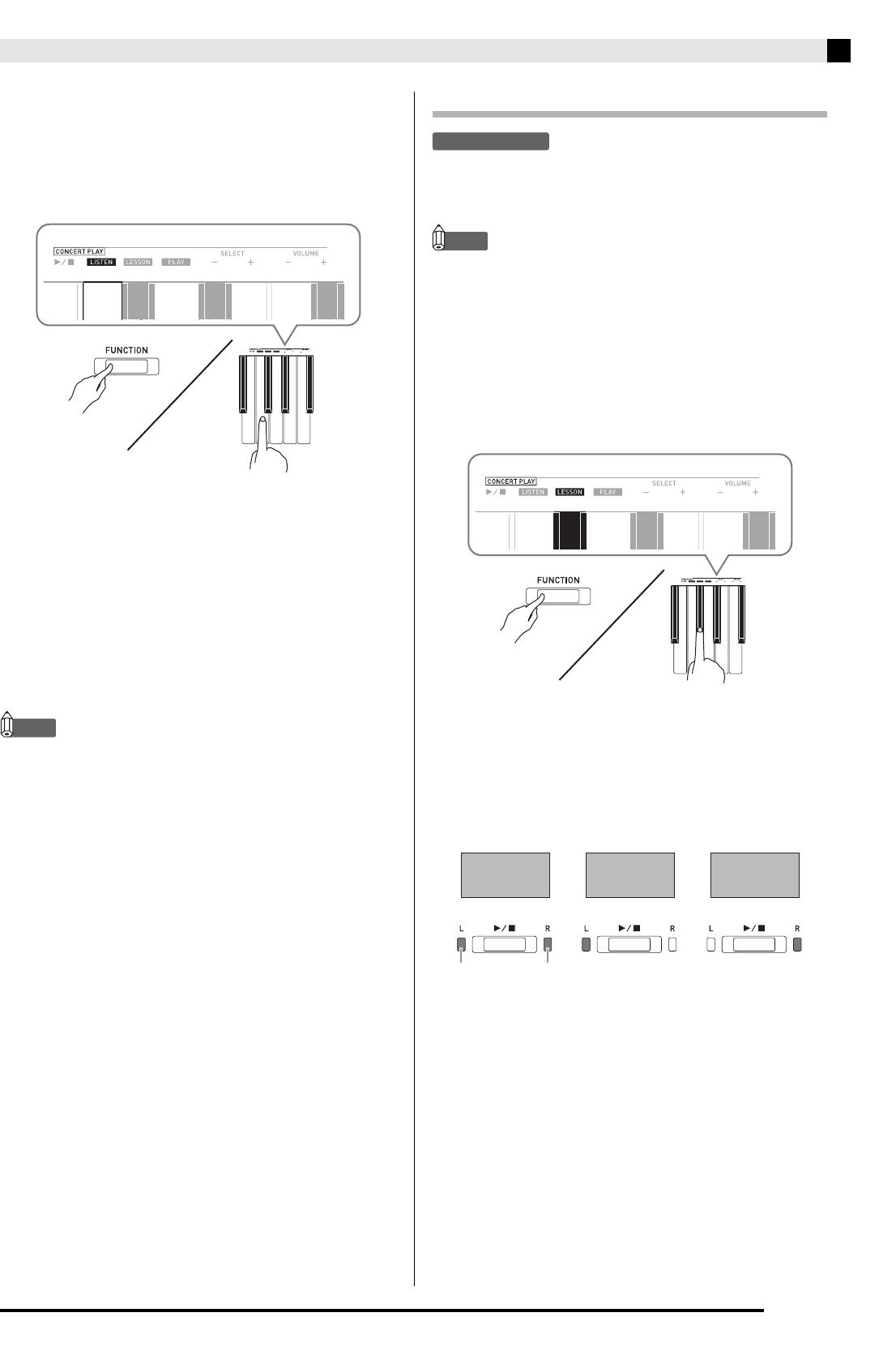 CONCERT PLAY
▶/■ LISTEN LESSON PLAY
SELECT
− +
VOLUME
− +

FUNCTION

CONCERT PLAY
▶/■ LISTEN LESSON PLAY
SELECT
− +
VOLUME
− +

FUNCTION

L ▶/■ R
L ▶/■ R
L ▶/■ R