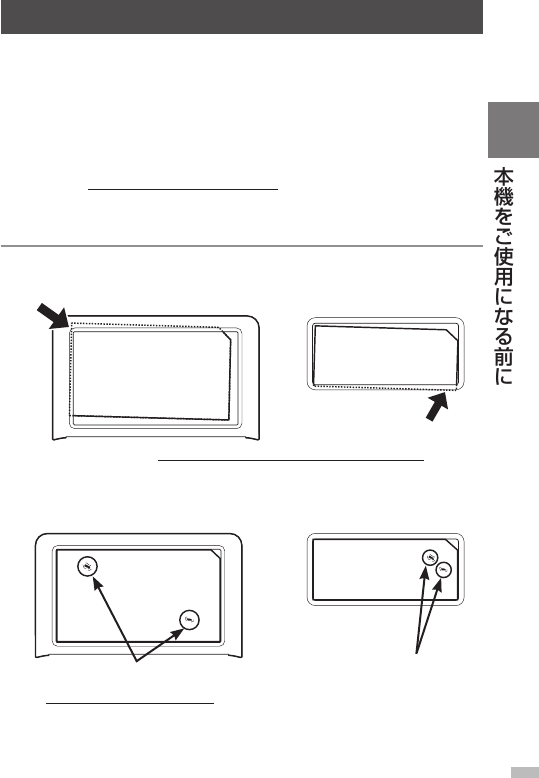 本機をご使用になる前に