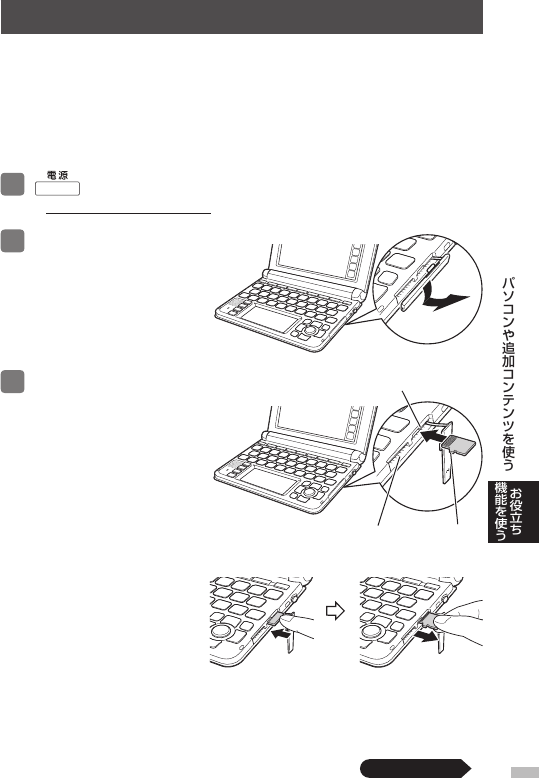 電源

パソコンや追加コンテンツを使う

お役立ち機能を使う