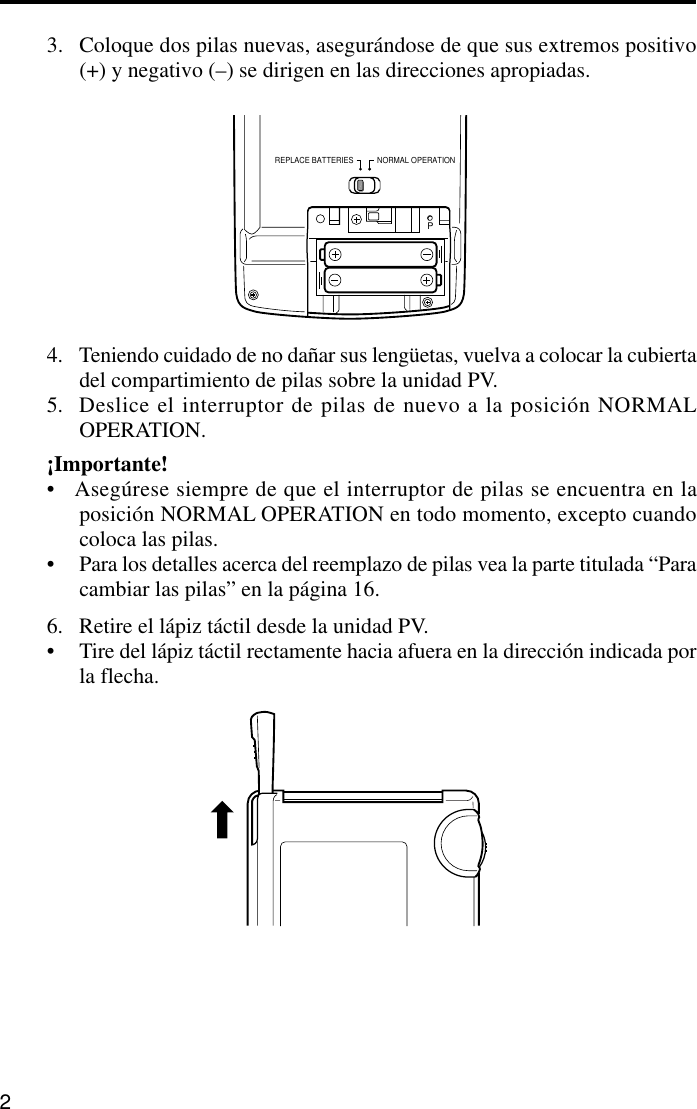 3. Coloque dos pilas nuevas, asegurándose de que sus extremos positivo (+) y negativo (–) se dirigen en las direcciones apropiadas.

REPLACE BATTERIES NORMAL OPERATION

P

4. Teniendo cuidado de no dañar sus lengüetas, vuelva a colocar la cubierta del compartimiento de pilas sobre la unidad PV.
5. Deslice el interruptor de pilas de nuevo a la posición NORMAL OPERATION.

¡Importante!
• Asegúrese siempre de que el interruptor de pilas se encuentra en la posición NORMAL OPERATION en todo momento, excepto cuando coloca las pilas.
• Para los detalles acerca del reemplazo de pilas vea la parte titulada “Para cambiar las pilas” en la página 16.

6. Retire el lápiz táctil desde la unidad PV.
• Tire del lápiz táctil rectamente hacia afuera en la dirección indicada por la flecha.

2