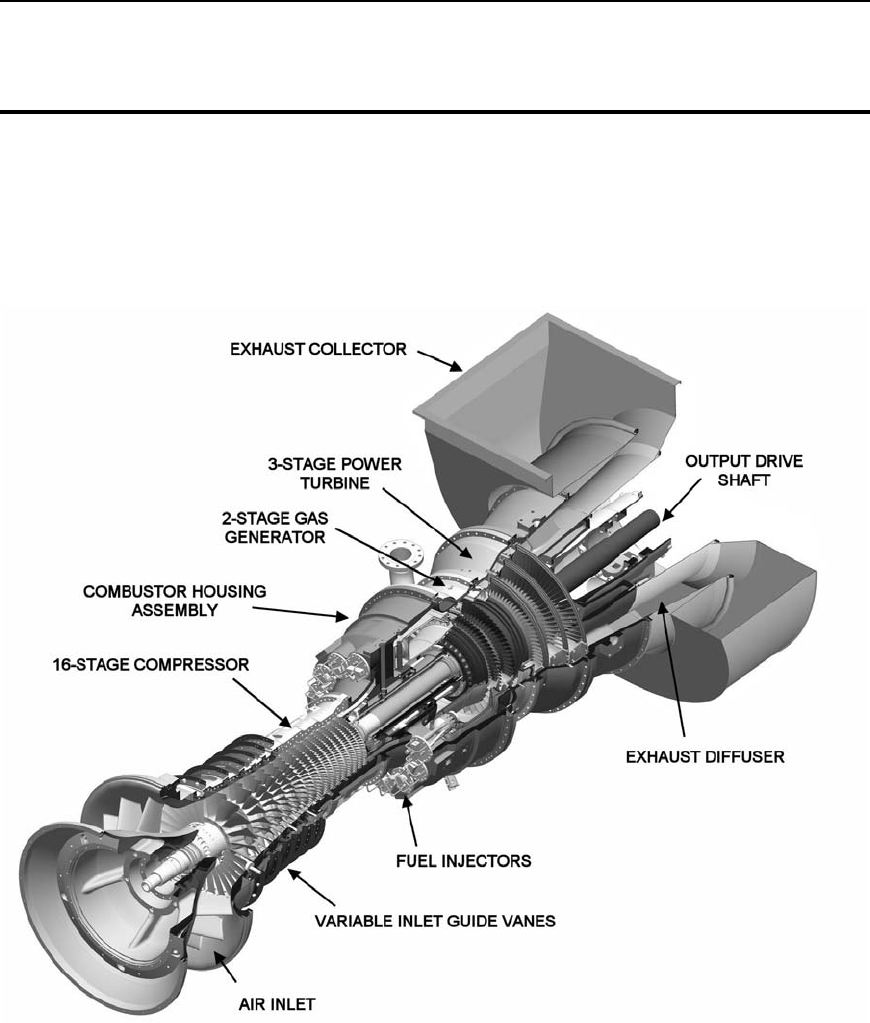 EXHAUST COLLECTOR

3-STAGE POWER TURBINE

OUTPUT DRIVE SHAFT

2-STAGE GAS GENERATOR

COMBUSTOR HOUSING ASSEMBLY

16-STAGE COMPRESSOR

EXHAUST DIFFUSER

FUEL INJECTORS

VARIABLE INLET GUIDE VANES

AIR INLET