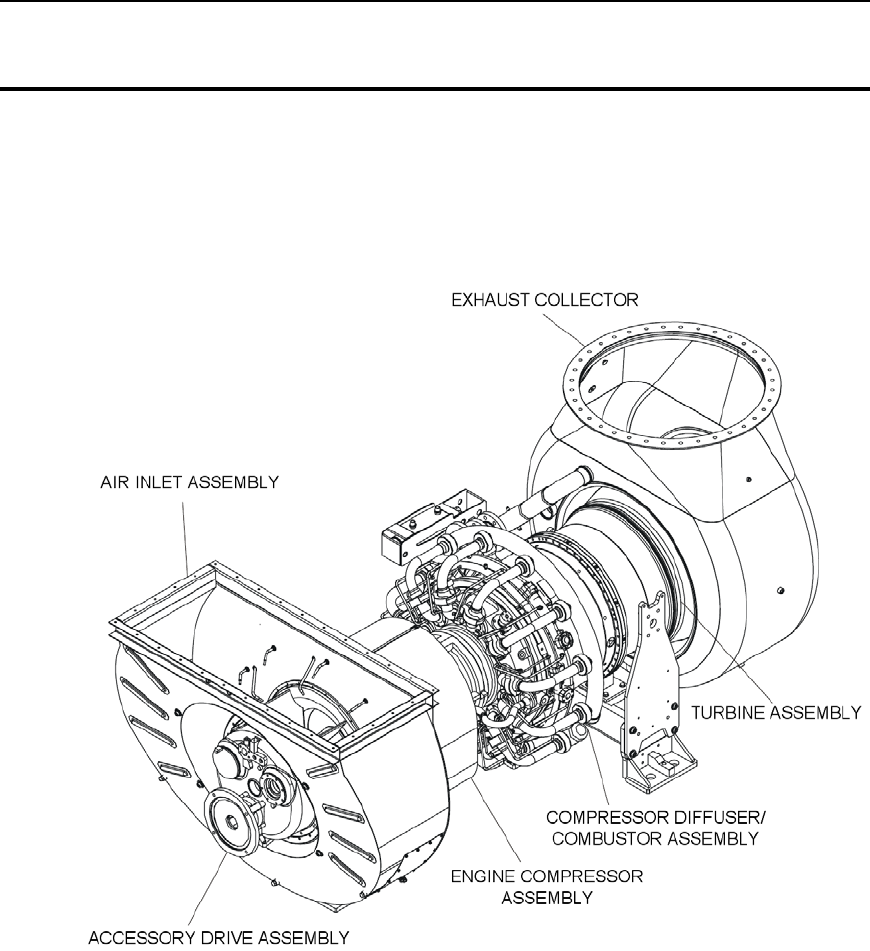 EXHAUST COLLECTOR

AIR INLET ASSEMBLY

TURBINE ASSEMBLY

COMPRESSOR DIFFUSER/ COMBUSTOR ASSEMBLY

ENGINE COMPRESSOR ASSEMBLY

ACCESSORY DRIVE ASSEMBLY