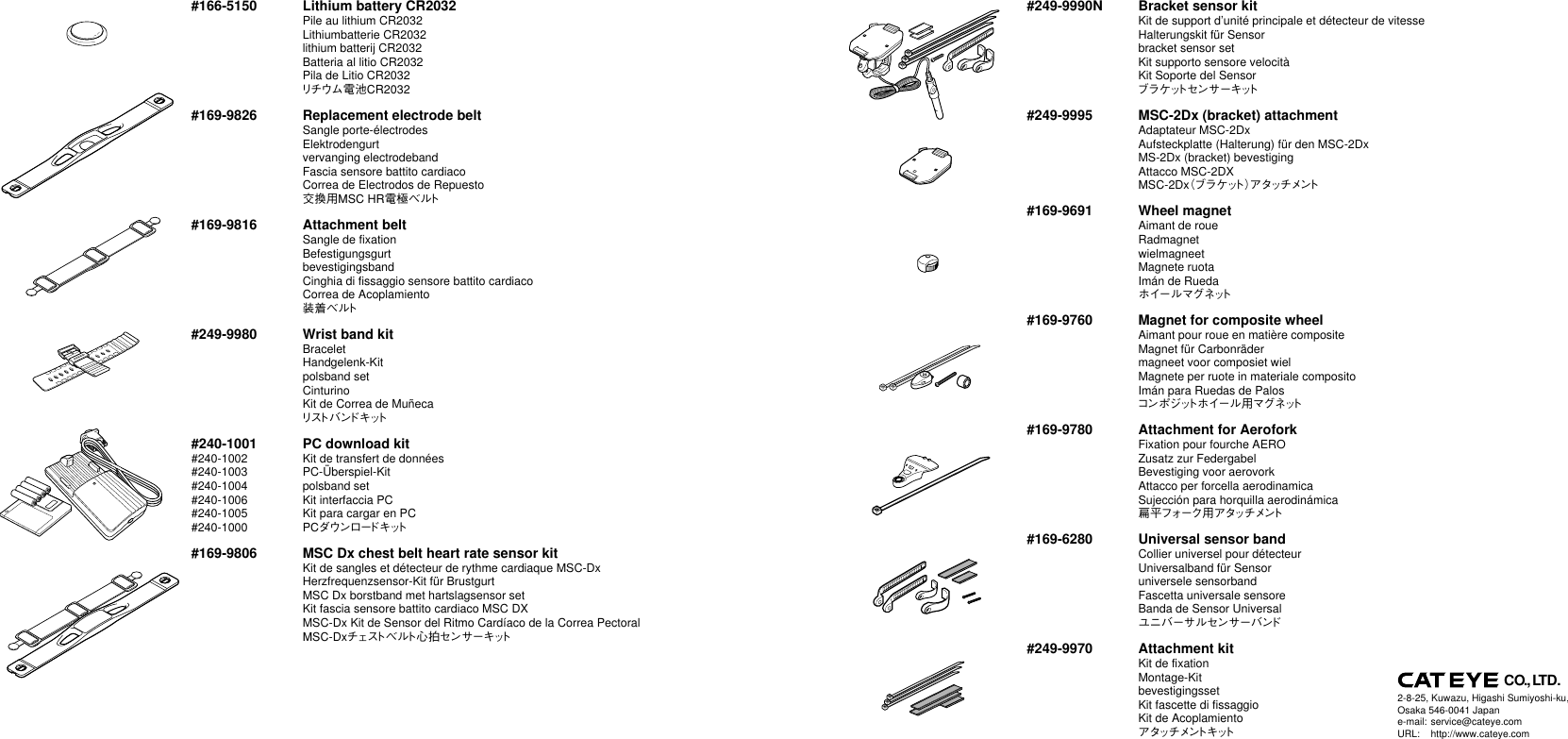 #166-5150 Lithium battery CR2032
Pile au lithium CR2032
Lithiumbatterie CR2032
lithium batterij CR2032
Batteria al litio CR2032
Pila de Litio CR2032
リチウム電池CR2032

#169-9826 Replacement electrode belt
Sangle porte-électrodes
Elektrodengurt
vervanging electrodeband
Fascia sensore battito cardiaco
Correa de Electrodos de Repuesto
交換用MSC HR電極ベルト

#169-9816 Attachment belt
Sangle de fixation
Befestigungsgurt
bevestigingsband
Cinghia di fissaggio sensore battito cardiaco
Correa de Acoplamiento
装着ベルト

#249-9980 Wrist band kit
Bracelet
Handgelenk-Kit
polsband set
Cinturino
Kit de Correa de Muñeca
リストバンドキット

#240-1001 PC download kit
#240-1002 Kit de transfert de données
#240-1003 PC-Überspiel-Kit
#240-1004 polsband set
#240-1006 Kit interfaccia PC
#240-1005 Kit para cargar en PC
#240-1000 PCダウンロードキット

#169-9806 MSC Dx chest belt heart rate sensor kit
Kit de sangles et détecteur de rythme cardiaque MSC-Dx
Herzfrequenzsensor-Kit für Brustgurt
MSC Dx borstband met hartslagsensor set
Kit fascia sensore battito cardiaco MSC DX
MSC-Dx Kit de Sensor del Ritmo Cardíaco de la Correa Pectoral
MSC-Dxチェストベルト心拍センサーキット

#249-9990N Bracket sensor kit
Kit de support d'unité principale et détecteur de vitesse
Halterungskit für Sensor
bracket sensor set
Kit supporto sensore velocità
Kit Soporte del Sensor
ブラケットセンサーキット

#249-9995 MSC-2Dx (bracket) attachment
Adaptateur MSC-2Dx
Aufsteckplatte (Halterung) für den MSC-2Dx
MS-2Dx (bracket) bevestiging
Attacco MSC-2DX
MSC-2Dx（ブラケット）アタッチメント

#169-9691 Wheel magnet
Aimant de roue
Radmagnet
wielmagneet
Magnete ruota
Imán de Rueda
ホイールマグネット

#169-9760 Magnet for composite wheel
Aimant pour roue en matière composite
Magnet für Carbonräder
magneet voor composiet wiel
Magnete per ruote in materiale composito
Imán para Ruedas de Palos
コンポジットホイール用マグネット

#169-9780 Attachment for Aerofork
Fixation pour fourche AERO
Zusatz zur Federgabel
Bevestiging voor aerovork
Attacco per forcella aerodinamica
Sujección para horquilla aerodinámica
扁平フォーク用アタッチメント

#169-6280 Universal sensor band
Collier universel pour détecteur
Universalband für Sensor
universele sensorband
Fascetta universale sensore
Banda de Sensor Universal
ユニバーサルセンサーバンド

#249-9970 Attachment kit
Kit de fixation
Montage-Kit
bevestigingsset
Kit fascette di fissaggio
Kit de Acoplamiento
アタッチメントキット

CATEYE CO., LTD.
2-8-25, Kuwazu, Higashi Sumiyoshi-ku,
Osaka 546-0041 Japan
e-mail: service@cateye.com
URL: http://www.cateye.com