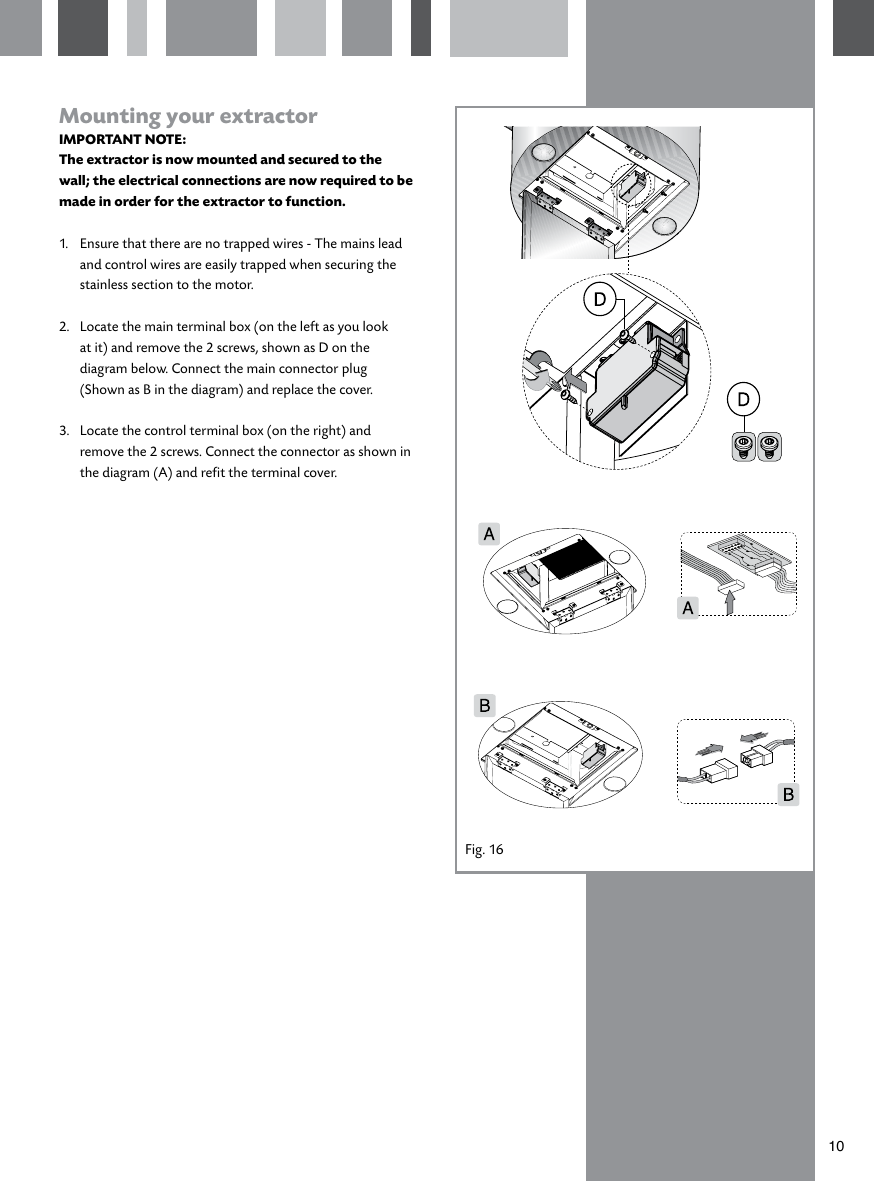 Mounting your extractor

IMPORTANT NOTE:
The extractor is now mounted and secured to the wall; the electrical connections are now required to be made in order for the extractor to function.

1. Ensure that there are no trapped wires - The mains lead and control wires are easily trapped when securing the stainless section to the motor.

2. Locate the main terminal box (on the left as you look at it) and remove the 2 screws, shown as D on the diagram below. Connect the main connector plug (Shown as B in the diagram) and replace the cover.

3. Locate the control terminal box (on the right) and remove the 2 screws. Connect the connector as shown in the diagram (A) and refit the terminal cover.

D

D

A

A

B

B

Fig. 16

10