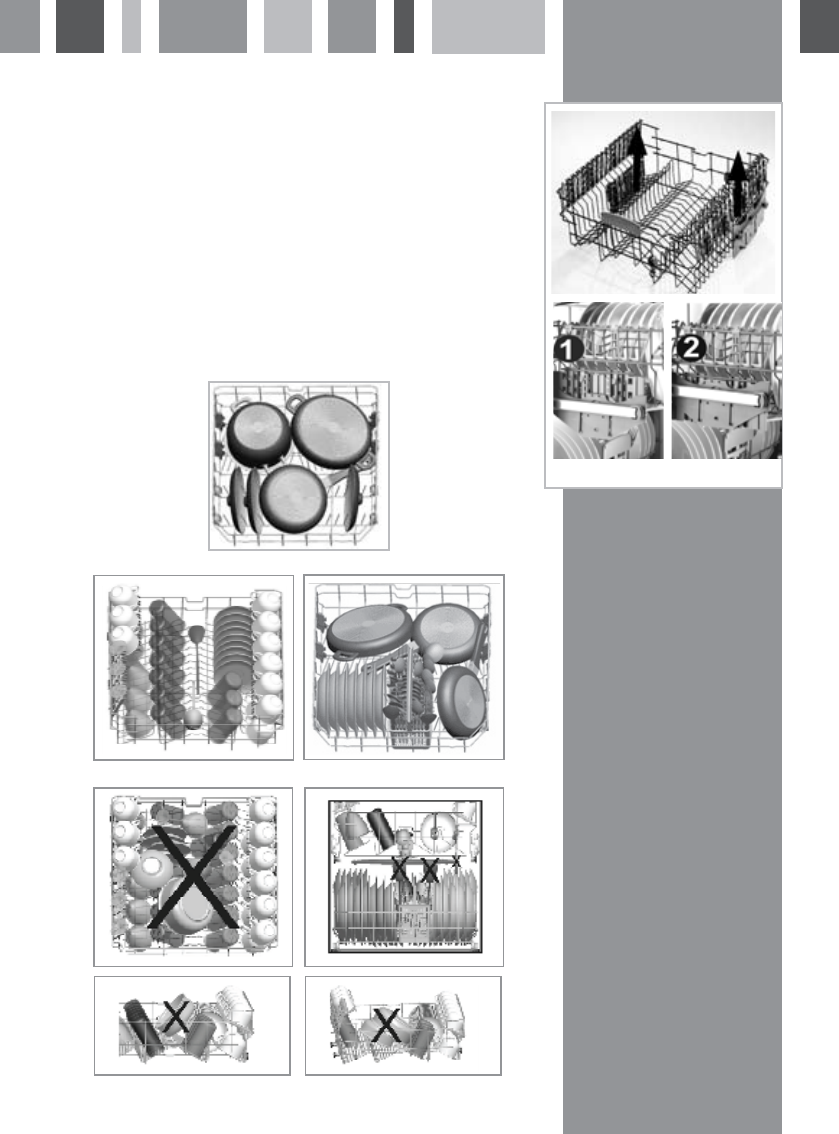 1

2